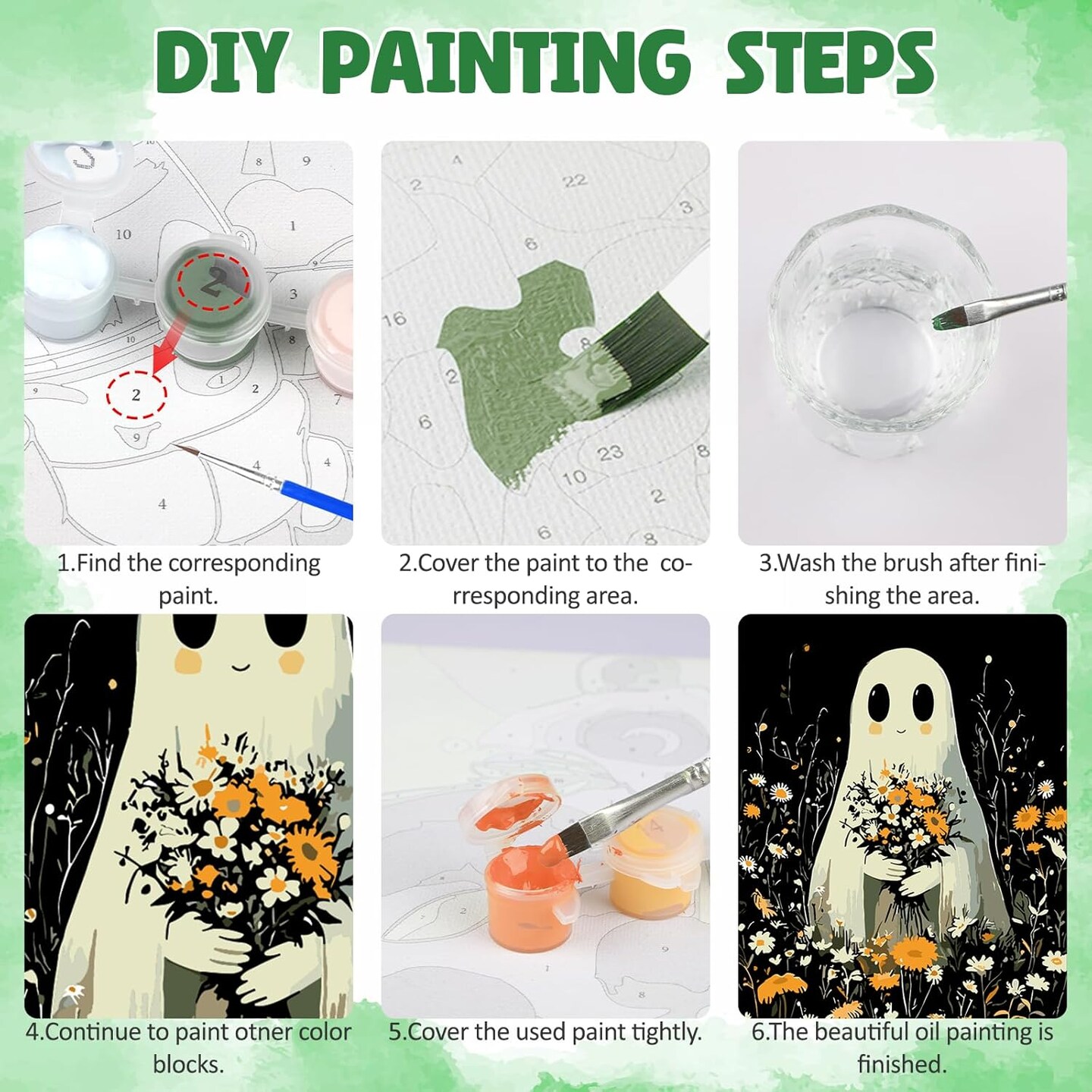 DIY PAINTING STEPS

1.Find the corresponding paint.

2.Cover the paint to the corresponding area.

3.Wash the brush after finishing the area.

4.Continue to paint otner color blocks.

5.Cover the used paint tightly.

6.The beautiful oil painting is finished.