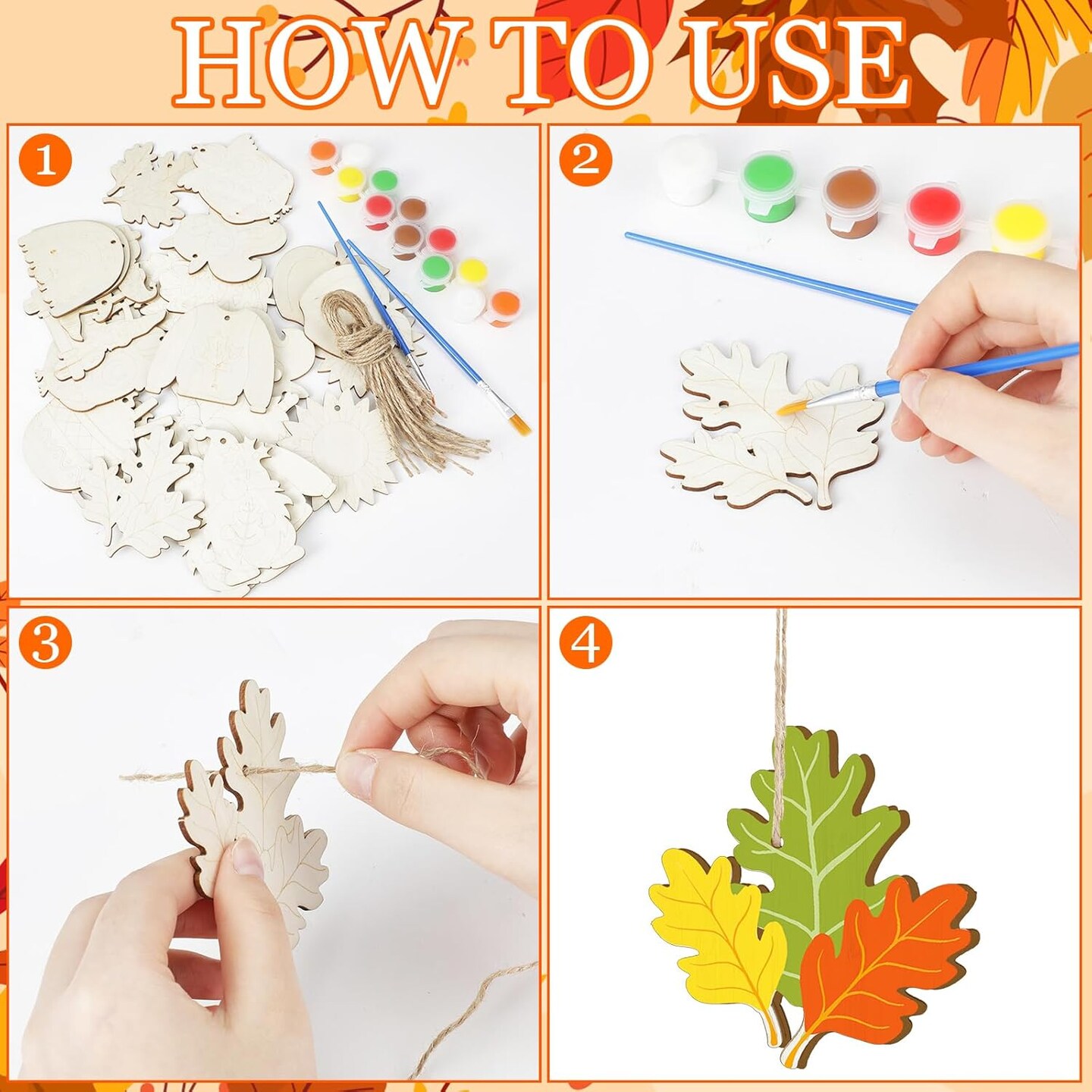 HOW TO USE

1

2

3

4