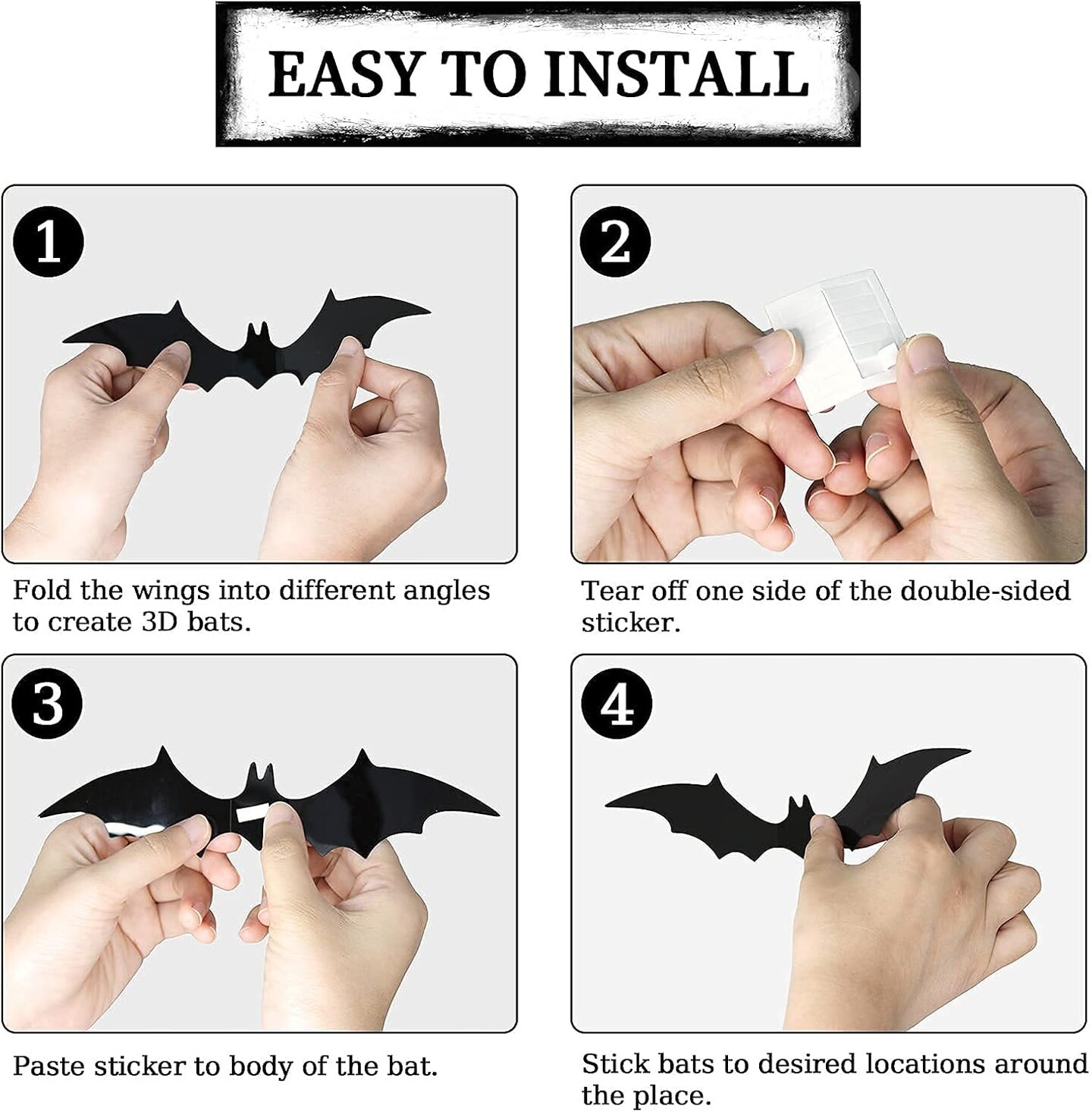 EASY TO INSTALL

1

Fold the wings into different angles to create 3D bats.

2

Tear off one side of the double-sided sticker.

3

Paste sticker to body of the bat.

4

Stick bats to desired locations around the place.