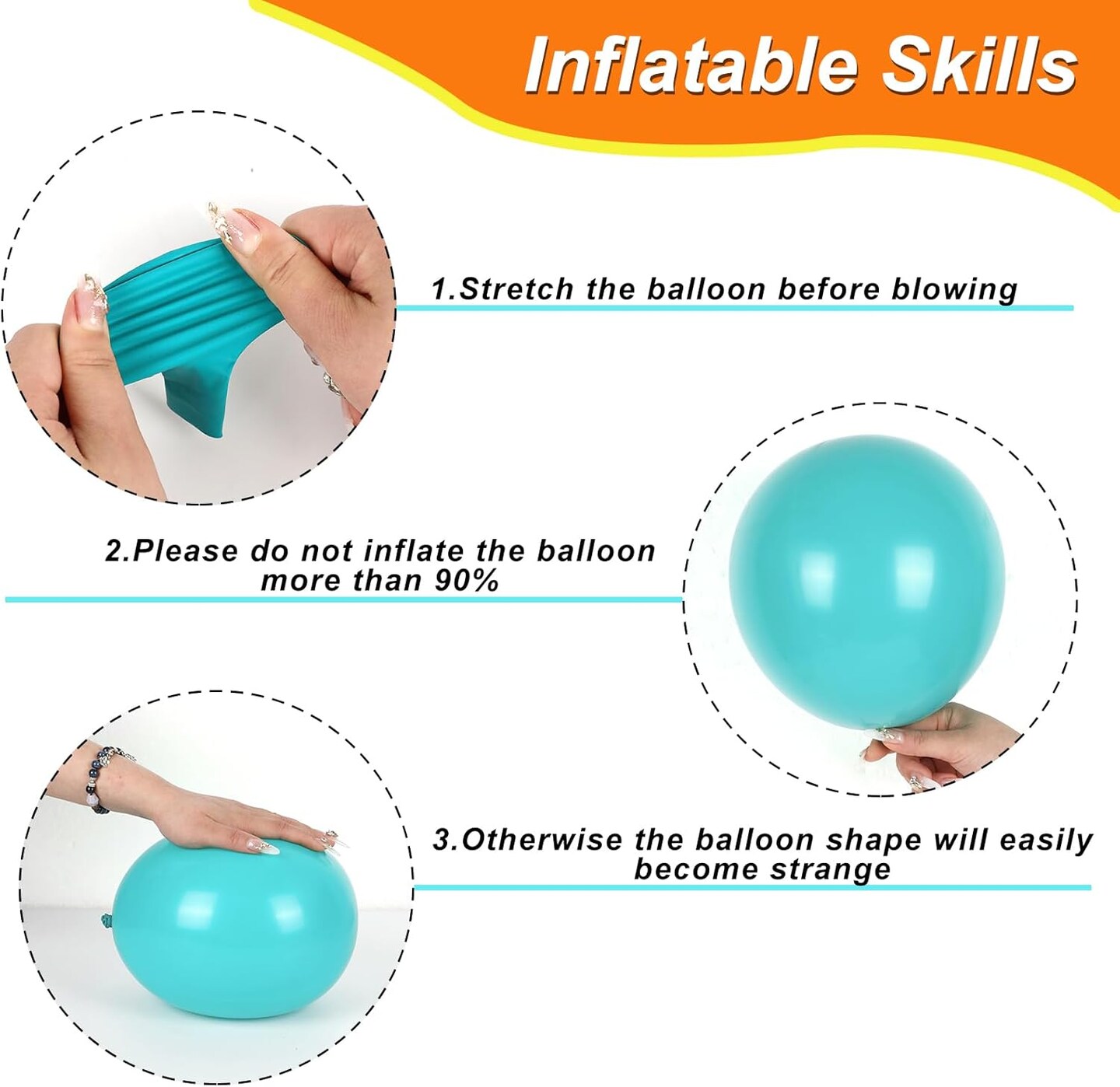 Inflatable Skills

1.Stretch the balloon before blowing

2.Please do not inflate the balloon more than 90%

3.Otherwise the balloon shape will easily become strange