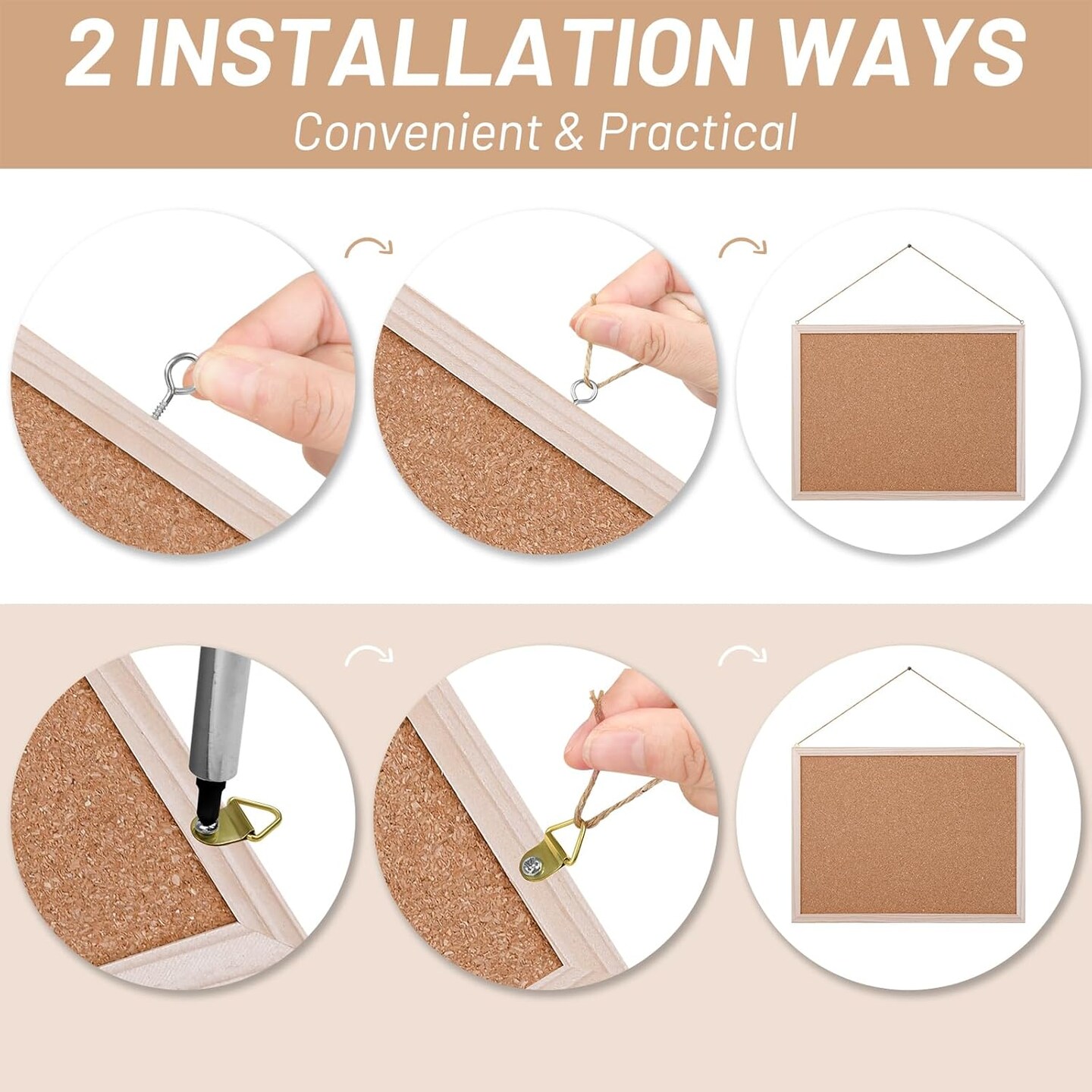 2 INSTALLATION WAYS
Convenient & Practical