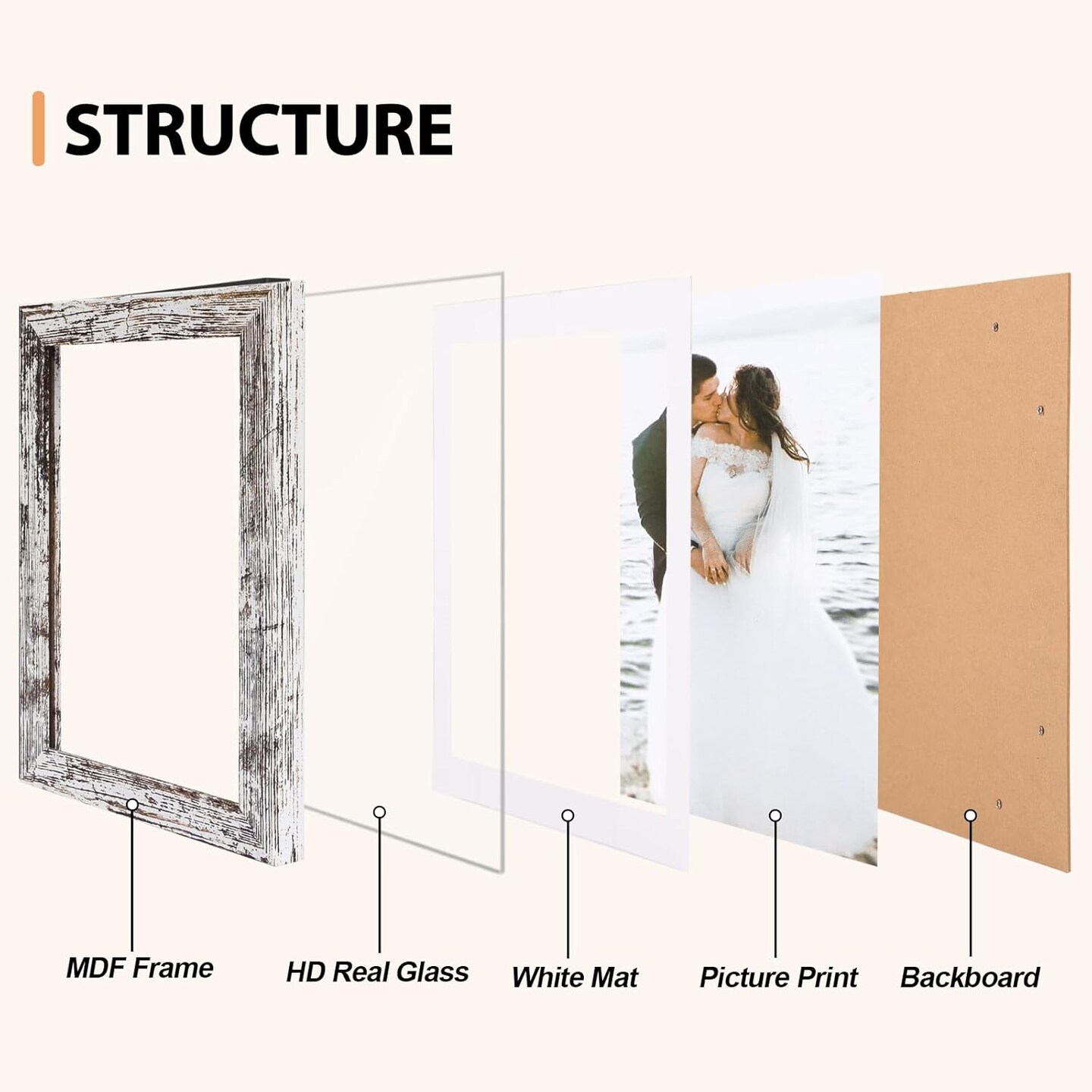 STRUCTURE

MDF Frame

HD Real Glass

White Mat

Picture Print

Backboard