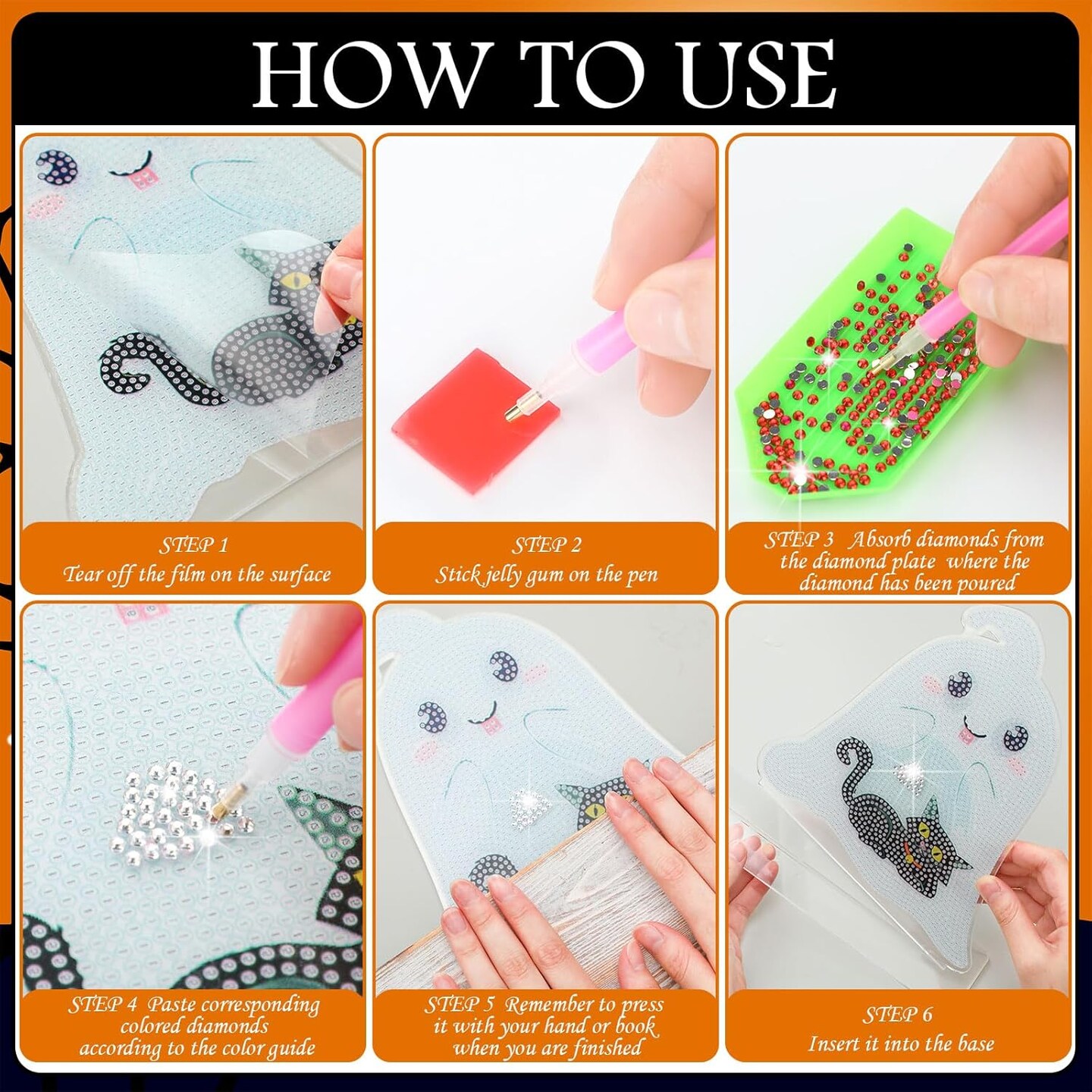 HOW TO USE

STEP 1
Tear off the film on the surface

STEP 2
Stick jelly gum on the pen

STEP 3 Absorb diamonds from the diamond plate where the diamond has been poured

STEP 4 Paste corresponding colored diamonds according to the color guide

STEP 5 Remember to press it with your hand or book when you are finished

STEP 6
Insert it into the base