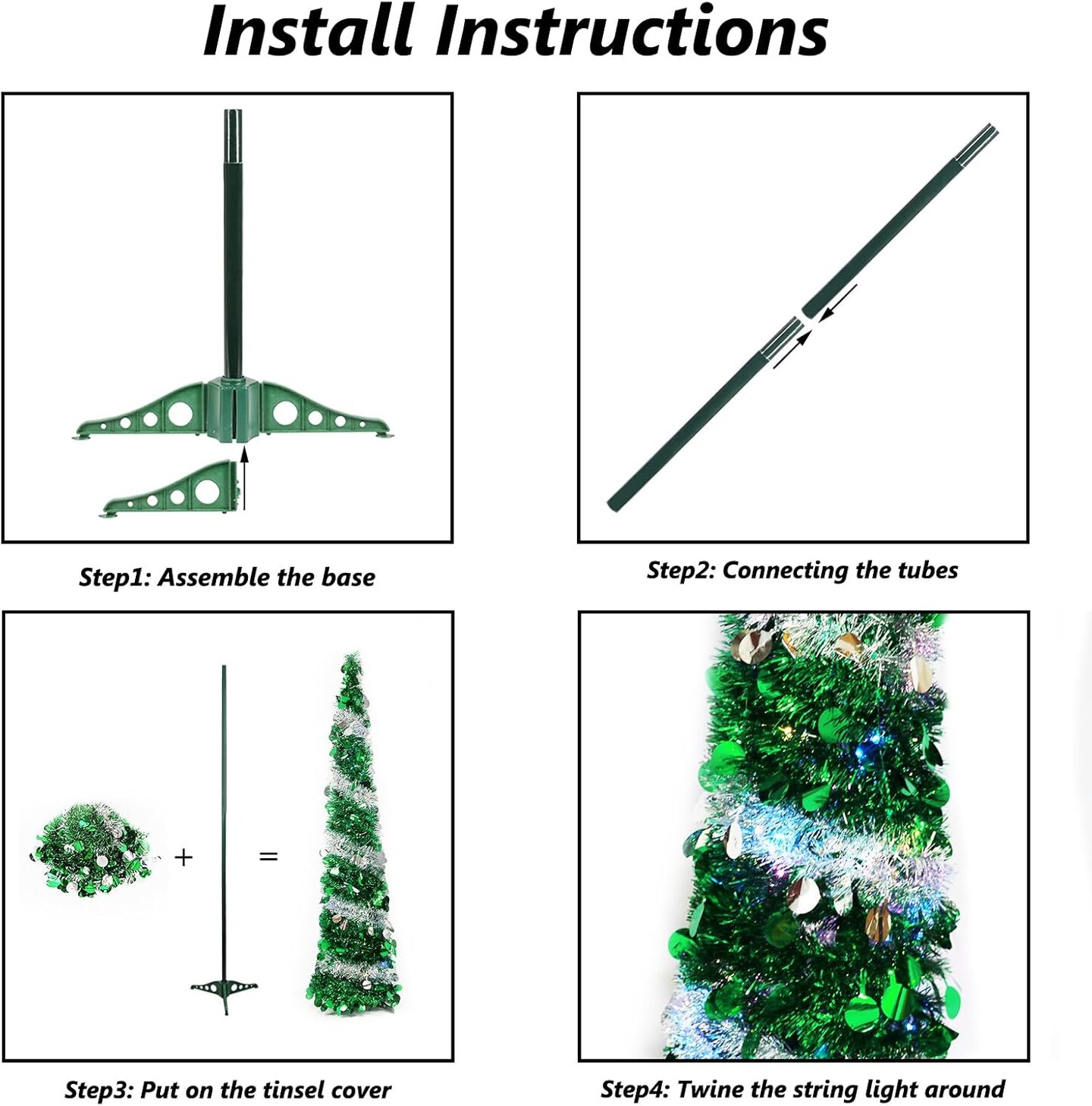 Install Instructions

Step1: Assemble the base

Step2: Connecting the tubes

+ =

Step3: Put on the tinsel cover

Step4: Twine the string light around