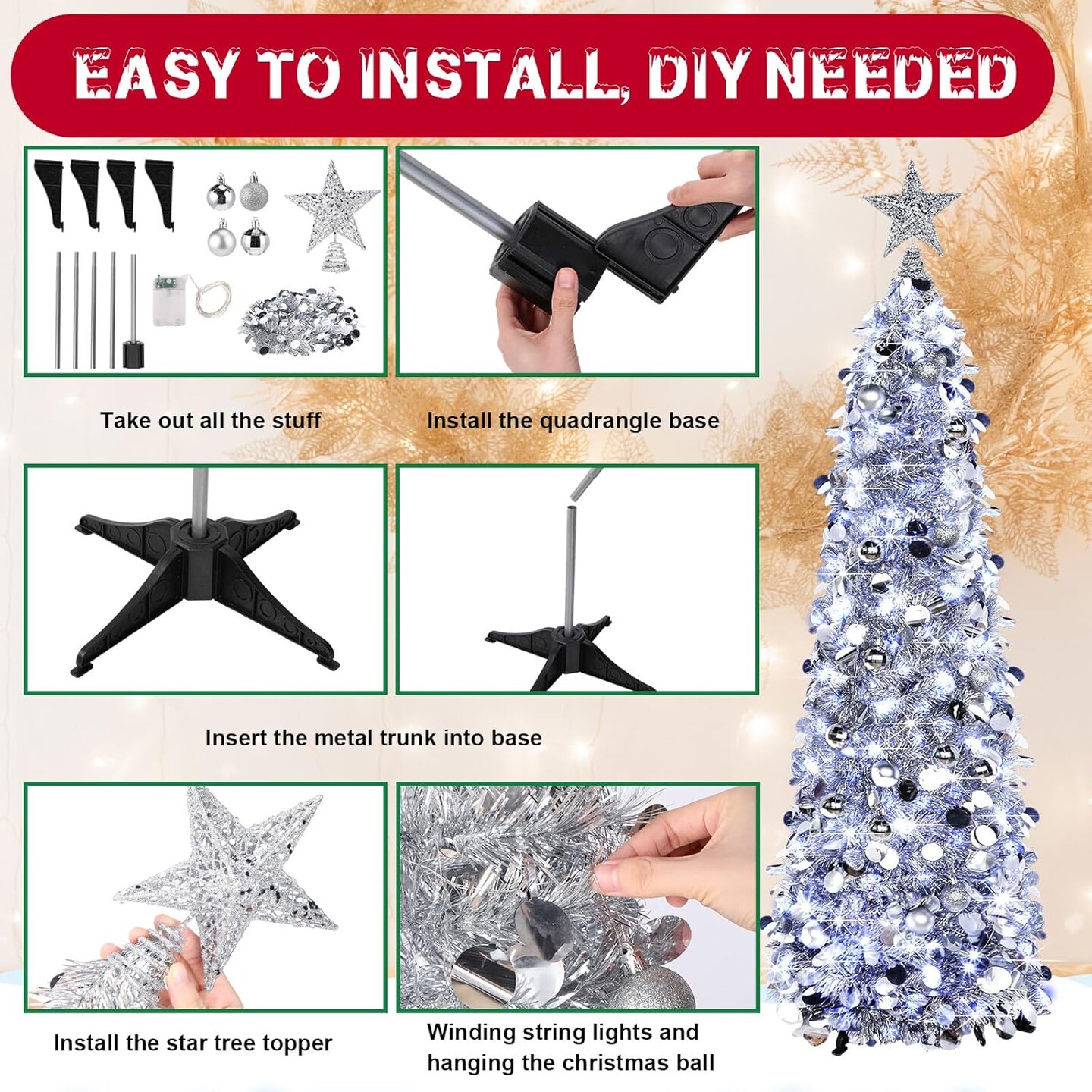 EASY TO INSTALL, DIY NEEDED

Take out all the stuff

Install the quadrangle base

Insert the metal trunk into base

Install the star tree topper

Winding string lights and hanging the christmas ball