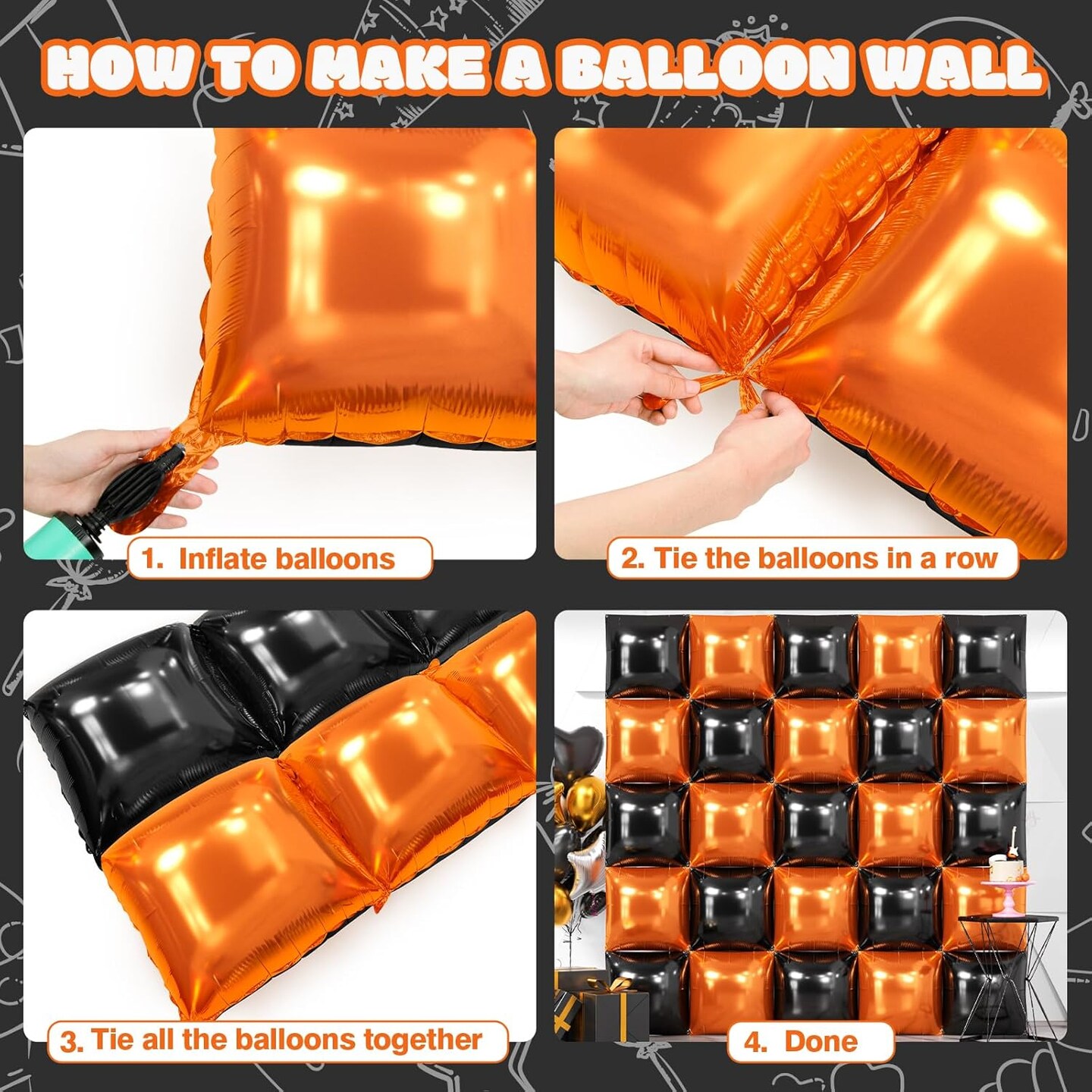 HOW TO MAKE A BALLOON WALL

1. Inflate balloons

2. Tie the balloons in a row

3. Tie all the balloons together

4. Done