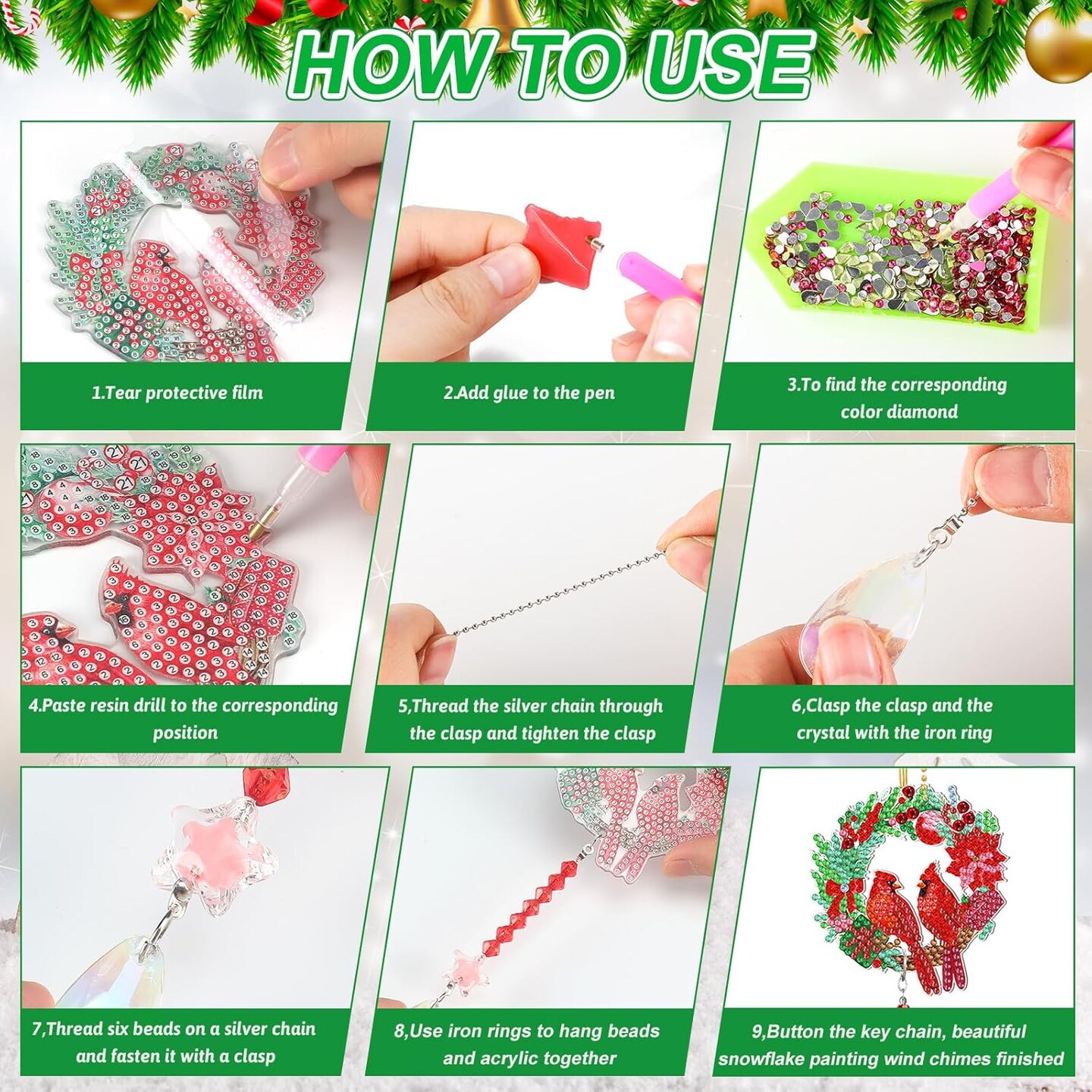 HOW TO USE

1.Tear protective film

2.Add glue to the pen

3.To find the corresponding color diamond

4.Paste resin drill to the corresponding position

5,Thread the silver chain through the clasp and tighten the clasp

6,Clasp the clasp and the crystal with the iron ring

7,Thread six beads on a silver chain and fasten it with a clasp

8,Use iron rings to hang beads and acrylic together

9,Button the key chain, beautiful snowflake painting wind chimes finished