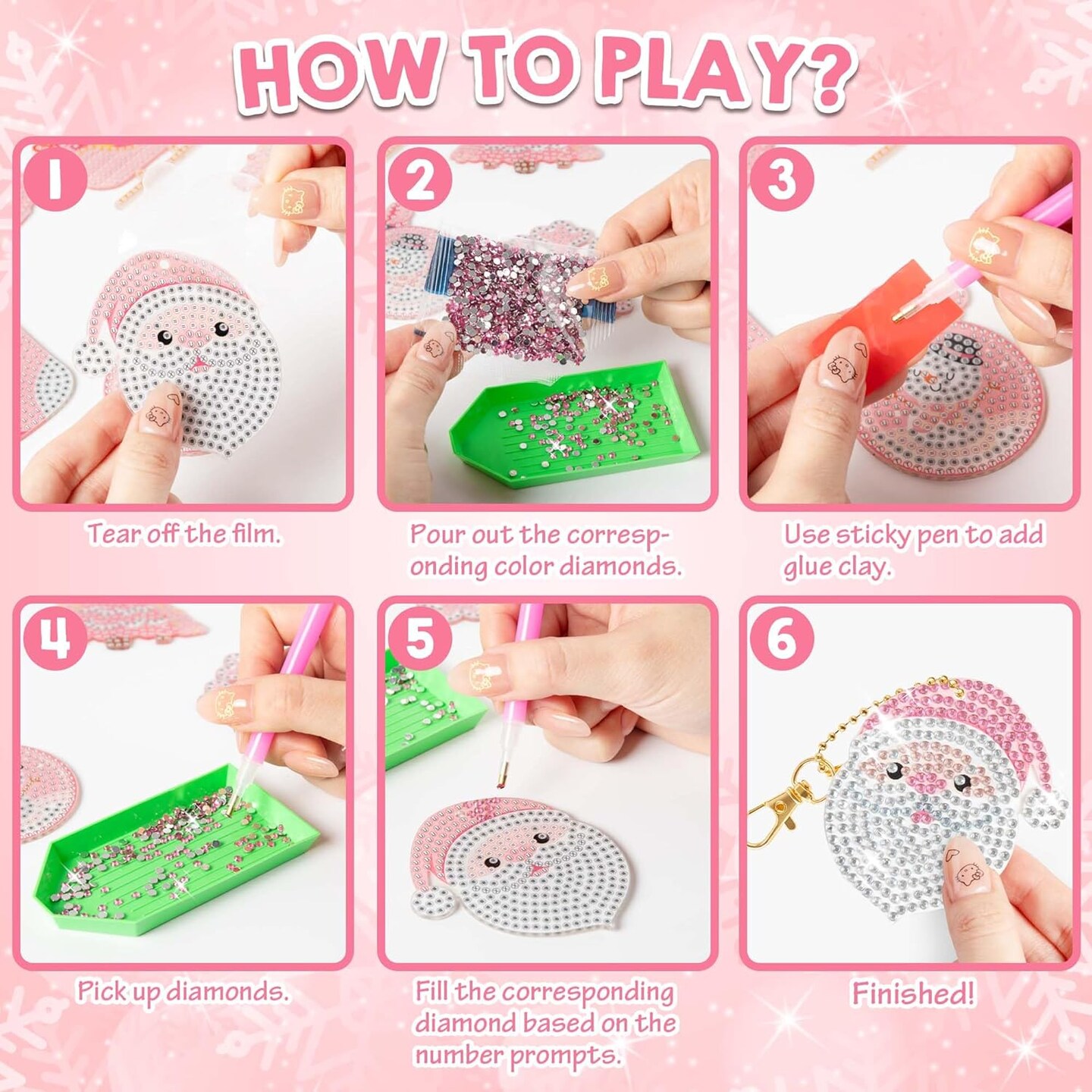 HOW TO PLAY?

1

Tear off the film.

2

Pour out the corresponding color diamonds.

3

Use sticky pen to add glue clay.

4

Pick up diamonds.

5

Fill the corresponding diamond based on the number prompts.

6

Finished!