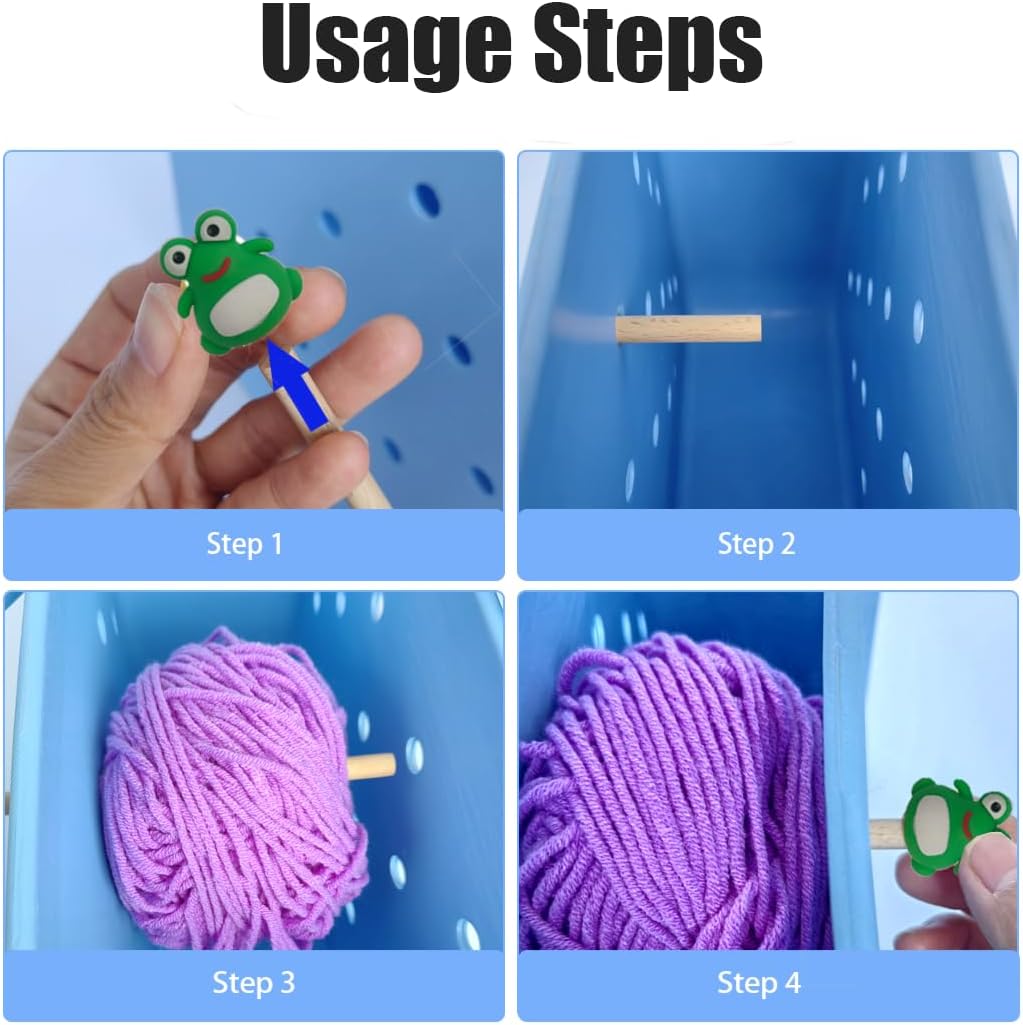 Usage Steps

Step 1

Step 2

Step 3

Step 4