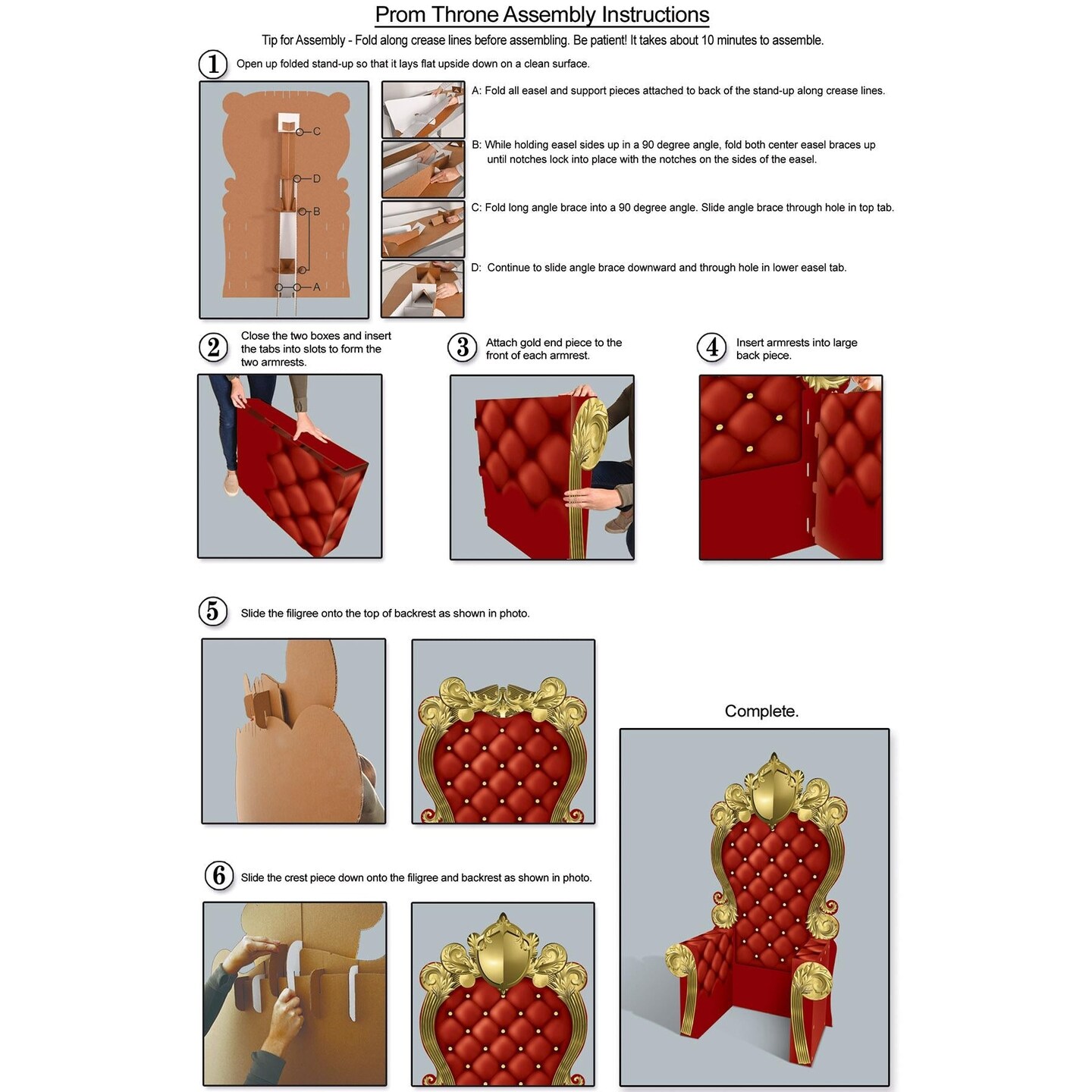 Prom Throne Assembly Instructions

Tip for Assembly - Fold along crease lines before assembling. Be patient! It takes about 10 minutes to assemble.

1 Open up folded stand-up so that it lays flat upside down on a clean surface.

C
D
B
A

A: Fold all easel and support pieces attached to back of the stand-up along crease lines.

B: While holding easel sides up in a 90 degree angle, fold both center easel braces up until notches lock into place with the notches on the sides of the easel.

C: Fold long angle brace into a 90 degree angle. Slide angle brace through hole in top tab.

D: Continue to slide angle brace downward and through hole in lower easel tab.

2 Close the two boxes and insert the tabs into slots to form the two armrests.

3 Attach gold end piece to the front of each armrest.

4 Insert armrests into large back piece.

5 Slide the filigree onto the top of backrest as shown in photo.

Complete.

6 Slide the crest piece down onto the filigree and backrest as shown in photo.