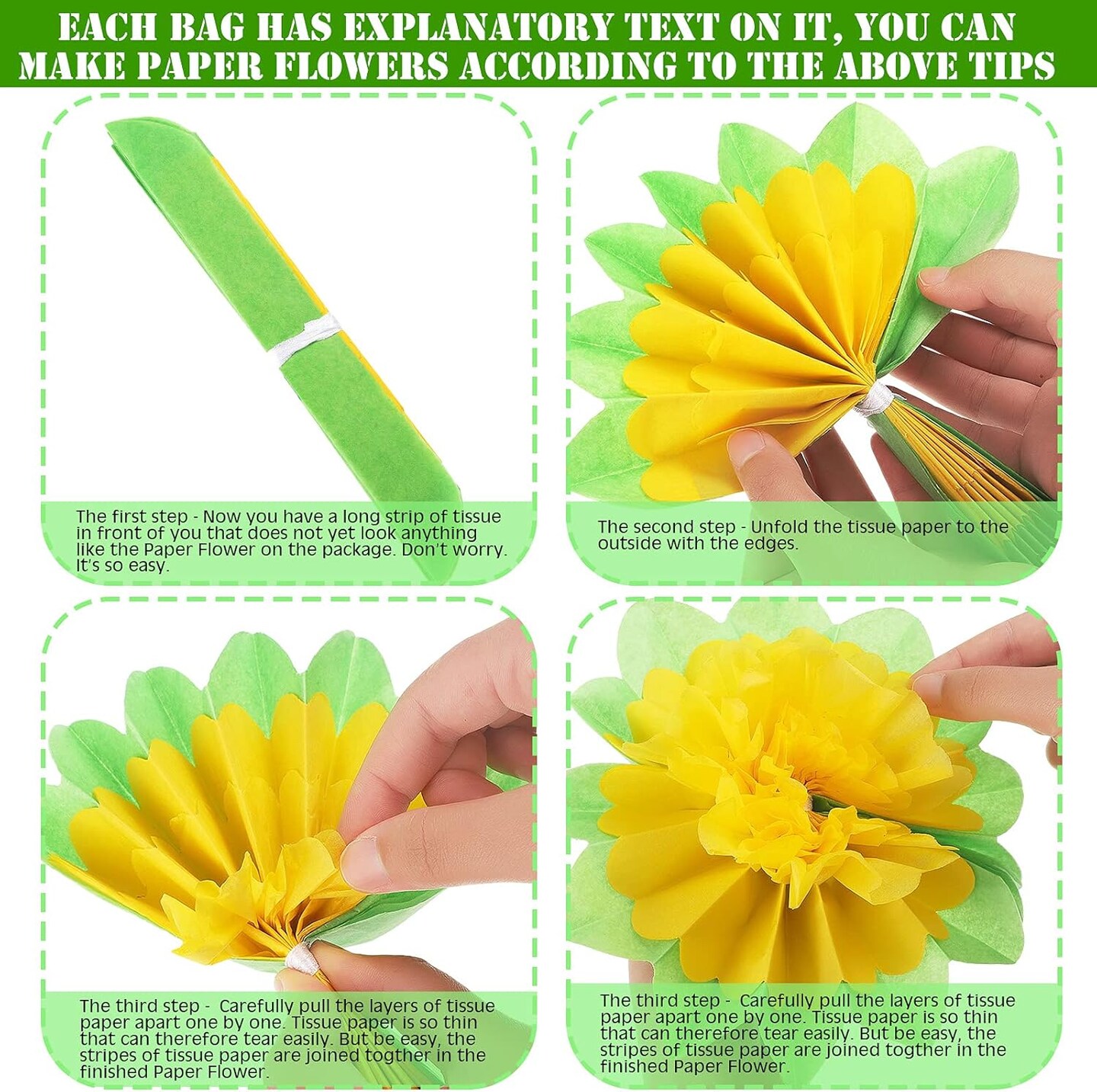 EACH BAG HAS EXPLANATORY TEXT ON IT, YOU CAN MAKE PAPER FLOWERS ACCORDING TO THE ABOVE TIPS

The first step - Now you have a long strip of tissue in front of you that does not yet look anything like the Paper Flower on the package. Don't worry. It's so easy.

The second step - Unfold the tissue paper to the outside with the edges.

The third step - Carefully pull the layers of tissue paper apart one by one. Tissue paper is so thin that can therefore tear easily. But be easy, the stripes of tissue paper are joined togther in the finished Paper Flower.

The third step - Carefully pull the layers of tissue paper apart one by one. Tissue paper is so thin that can therefore tear easily. But be easy, the stripes of tissue paper are joined togther in the finished Paper Flower.