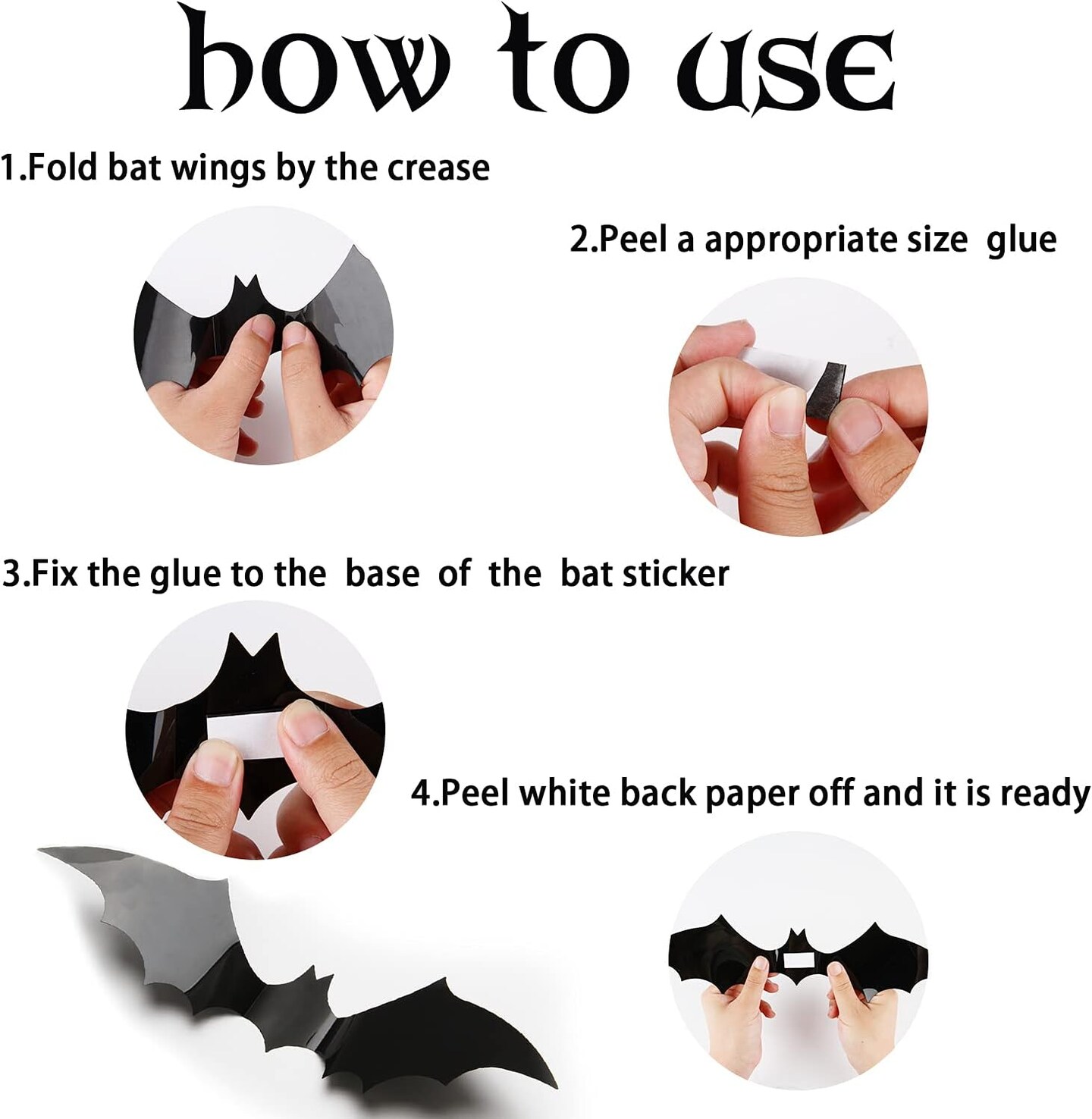 how to use

1.Fold bat wings by the crease

2.Peel a appropriate size glue

3.Fix the glue to the base of the bat sticker

4.Peel white back paper off and it is ready