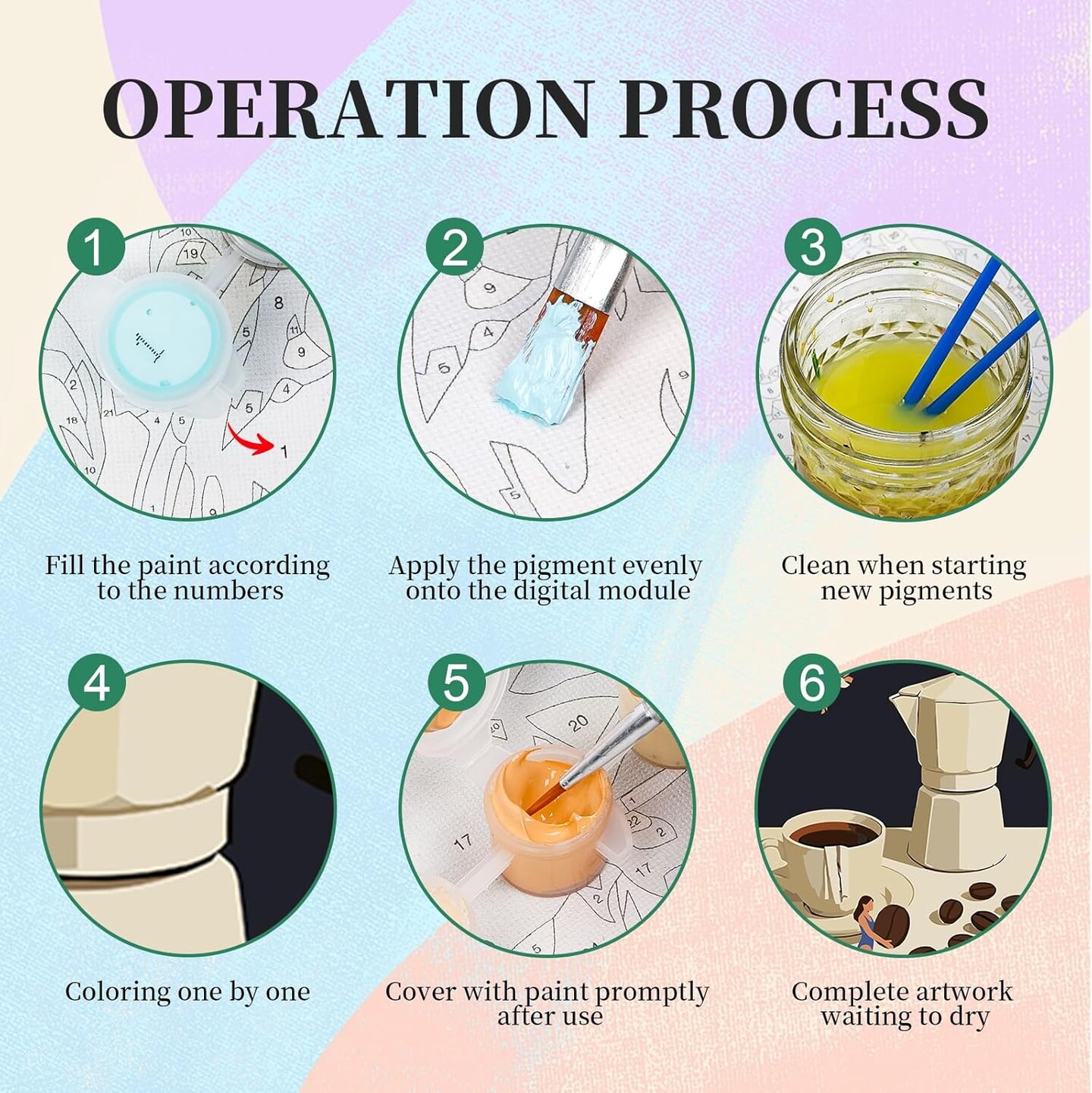 OPERATION PROCESS

1

Fill the paint according to the numbers

2

Apply the pigment evenly onto the digital module

3

Clean when starting new pigments

4

Coloring one by one

5

Cover with paint promptly after use

6

Complete artwork waiting to dry