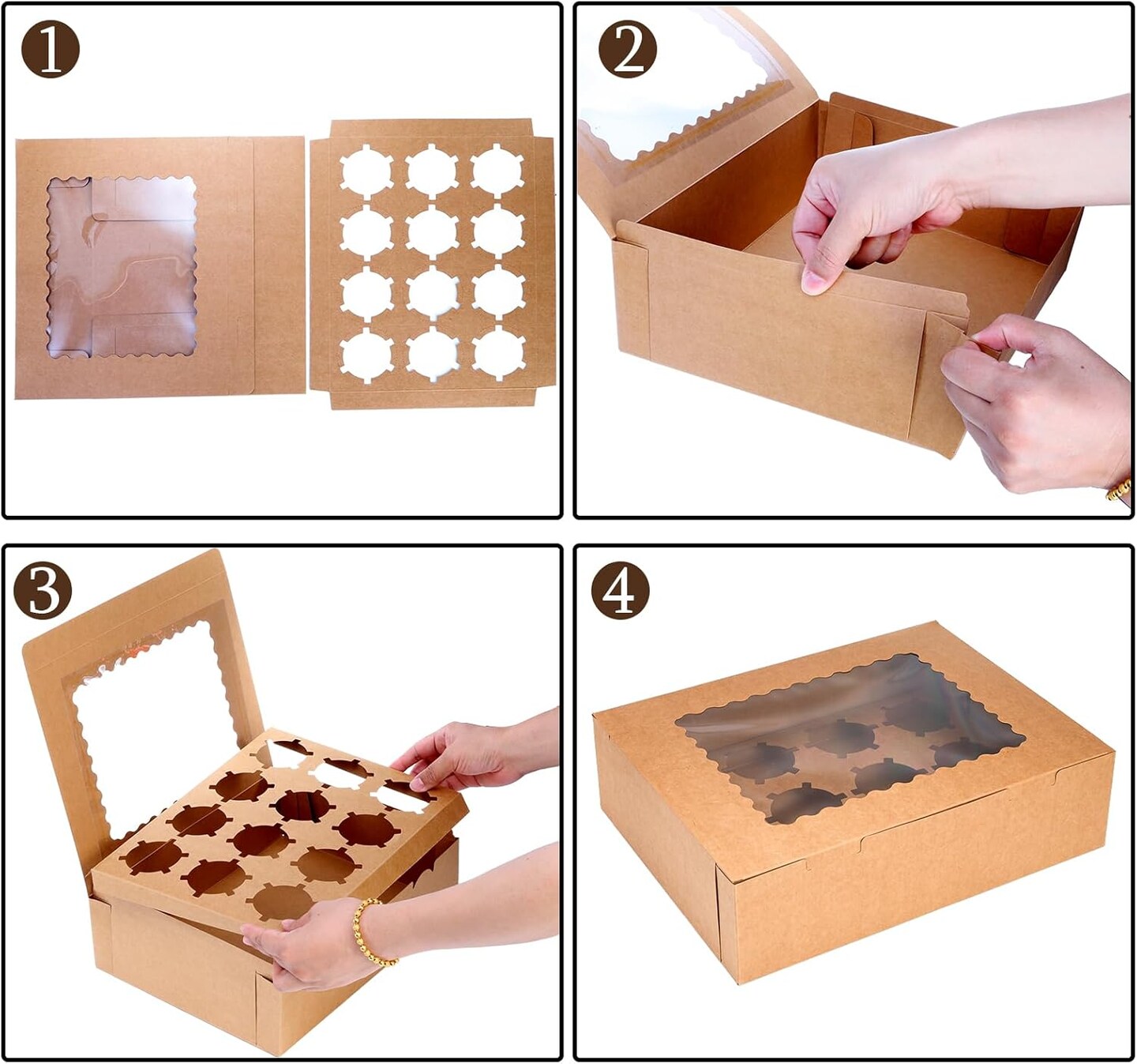 1

2

3

4