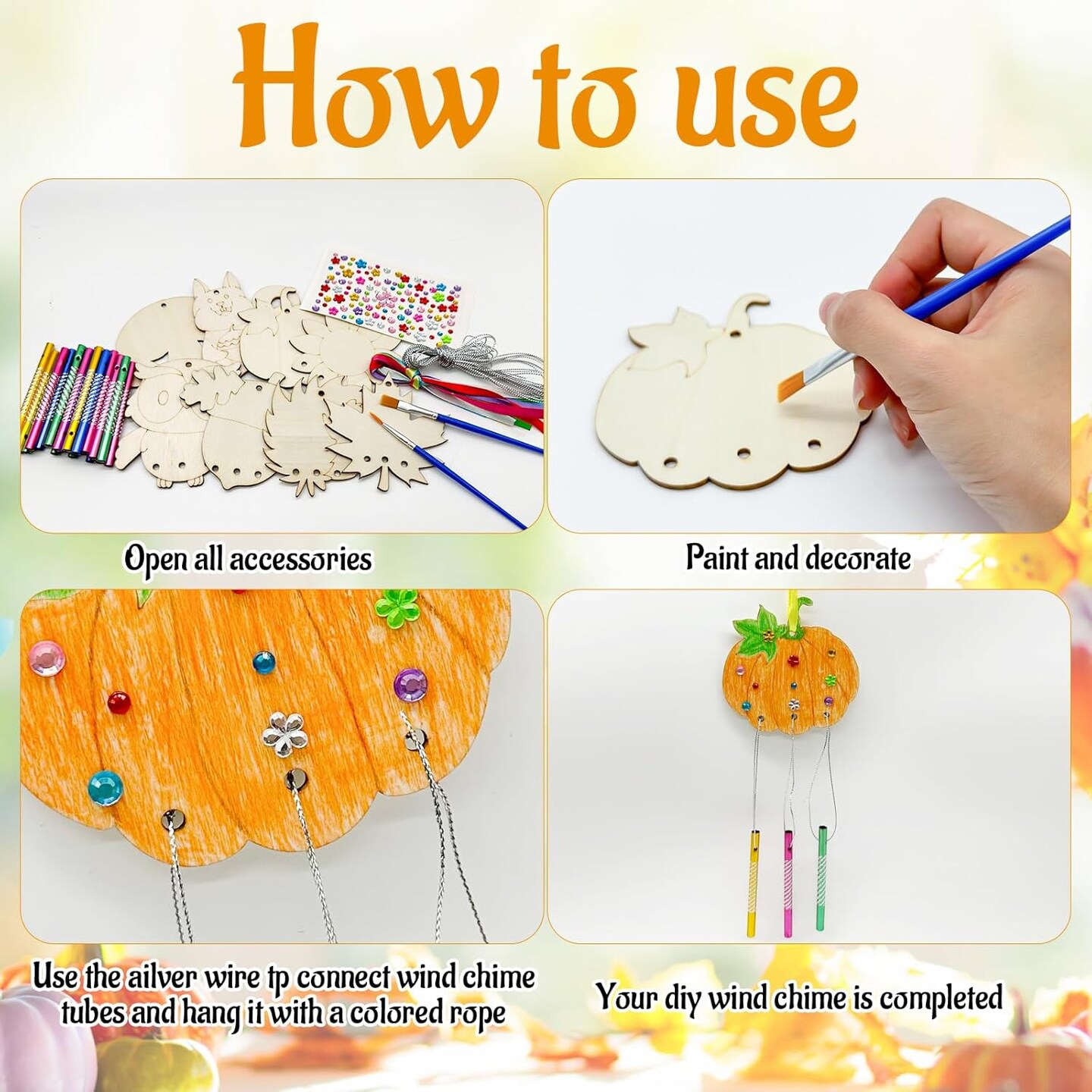 How to use

Open all accessories

Paint and decorate

Use the ailver wire tp connect wind chime tubes and hang it with a colored rope

Your diy wind chime is completed