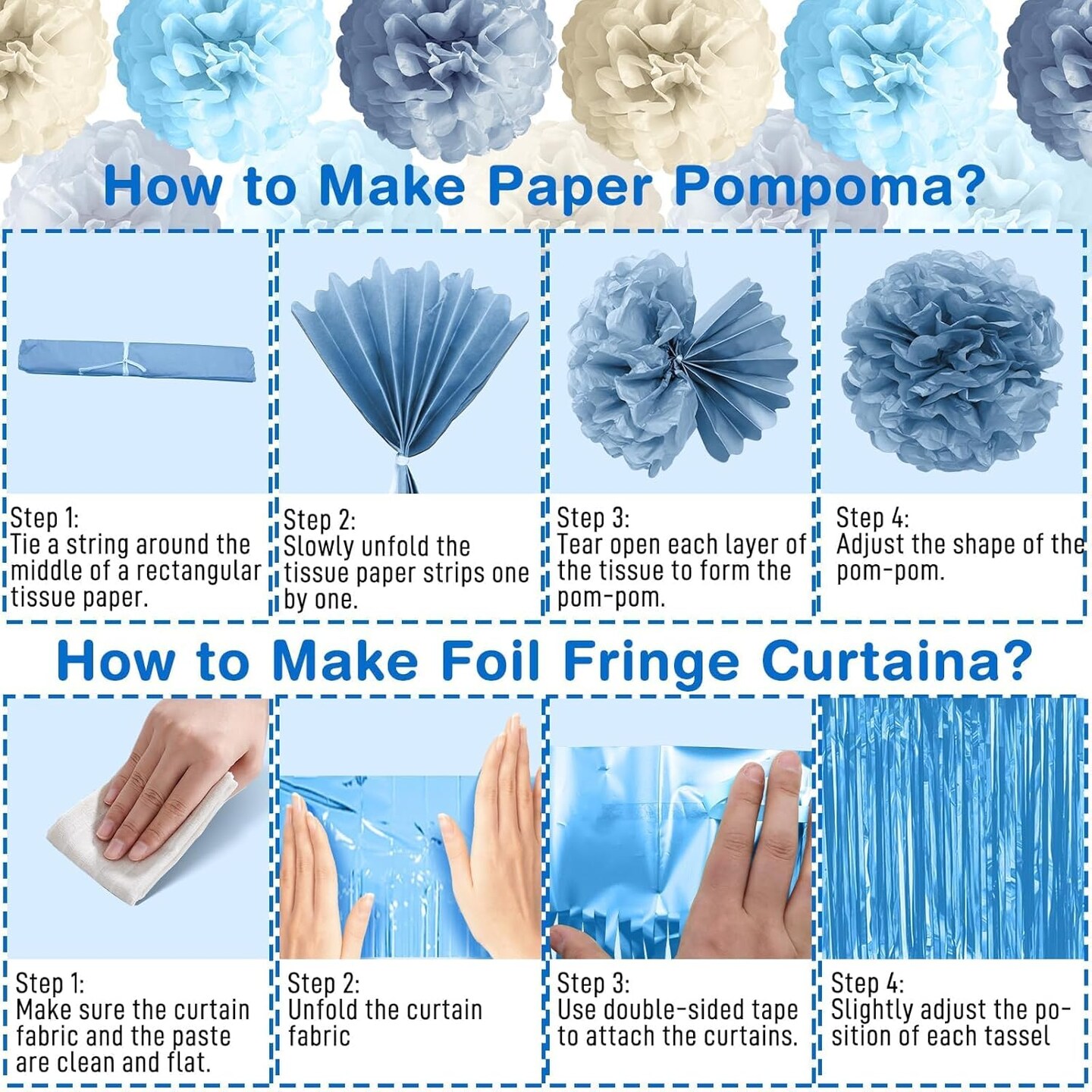 How to Make Paper Pompoma?

Step 1:
Tie a string around the middle of a rectangular tissue paper.

Step 2:
Slowly unfold the tissue paper strips one by one.

Step 3:
Tear open each layer of the tissue to form the pom-pom.

Step 4:
Adjust the shape of the pom-pom.

How to Make Foil Fringe Curtaina?

Step 1:
Make sure the curtain fabric and the paste are clean and flat.

Step 2:
Unfold the curtain fabric

Step 3:
Use double-sided tape to attach the curtains.

Step 4:
Slightly adjust the position of each tassel