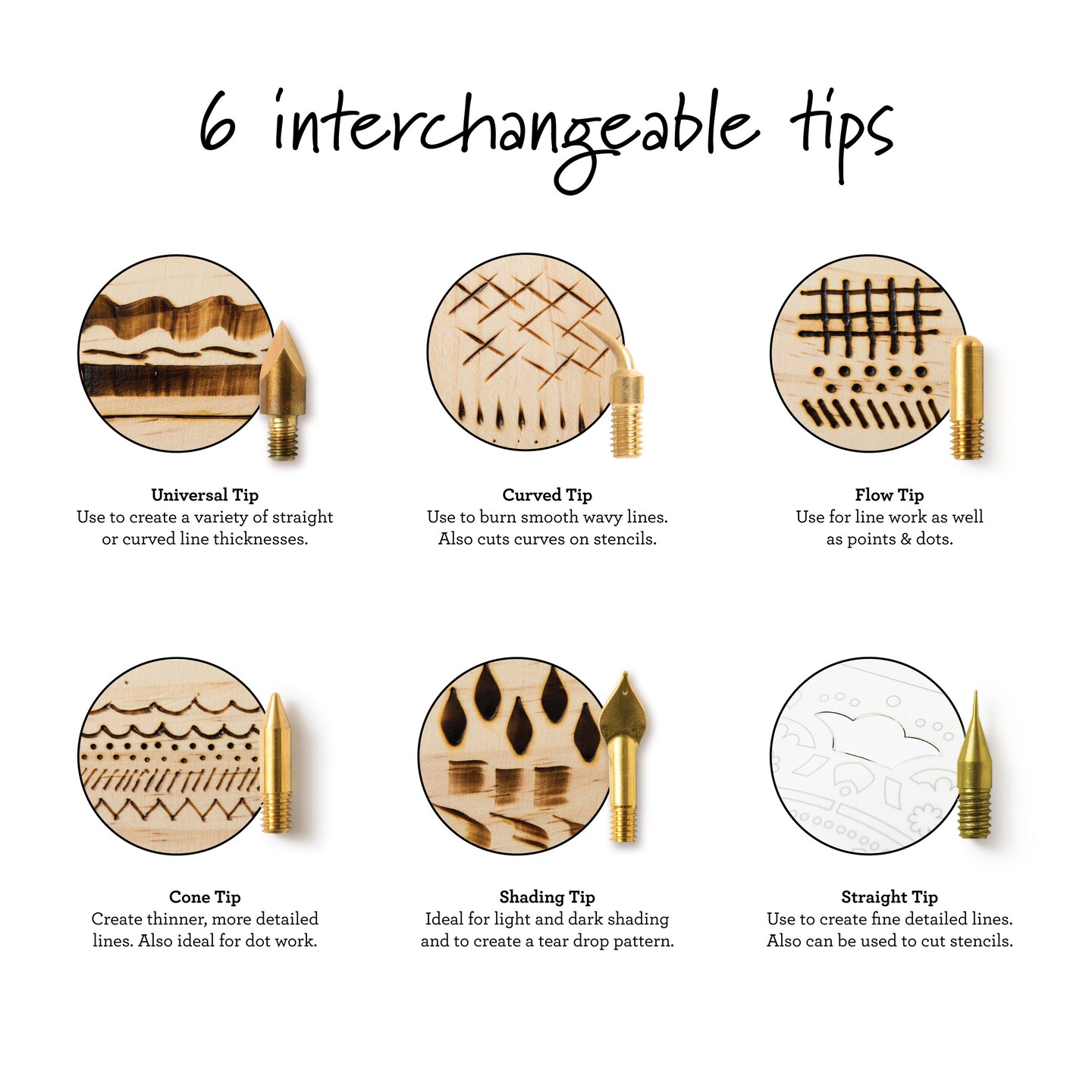 6 interchangeable tips

Universal Tip
Use to create a variety of straight or curved line thicknesses.

Curved Tip
Use to burn smooth wavy lines. Also cuts curves on stencils.

Flow Tip
Use for line work as well as points & dots.

Cone Tip
Create thinner, more detailed lines. Also ideal for dot work.

Shading Tip
Ideal for light and dark shading and to create a tear drop pattern.

Straight Tip
Use to create fine detailed lines. Also can be used to cut stencils.