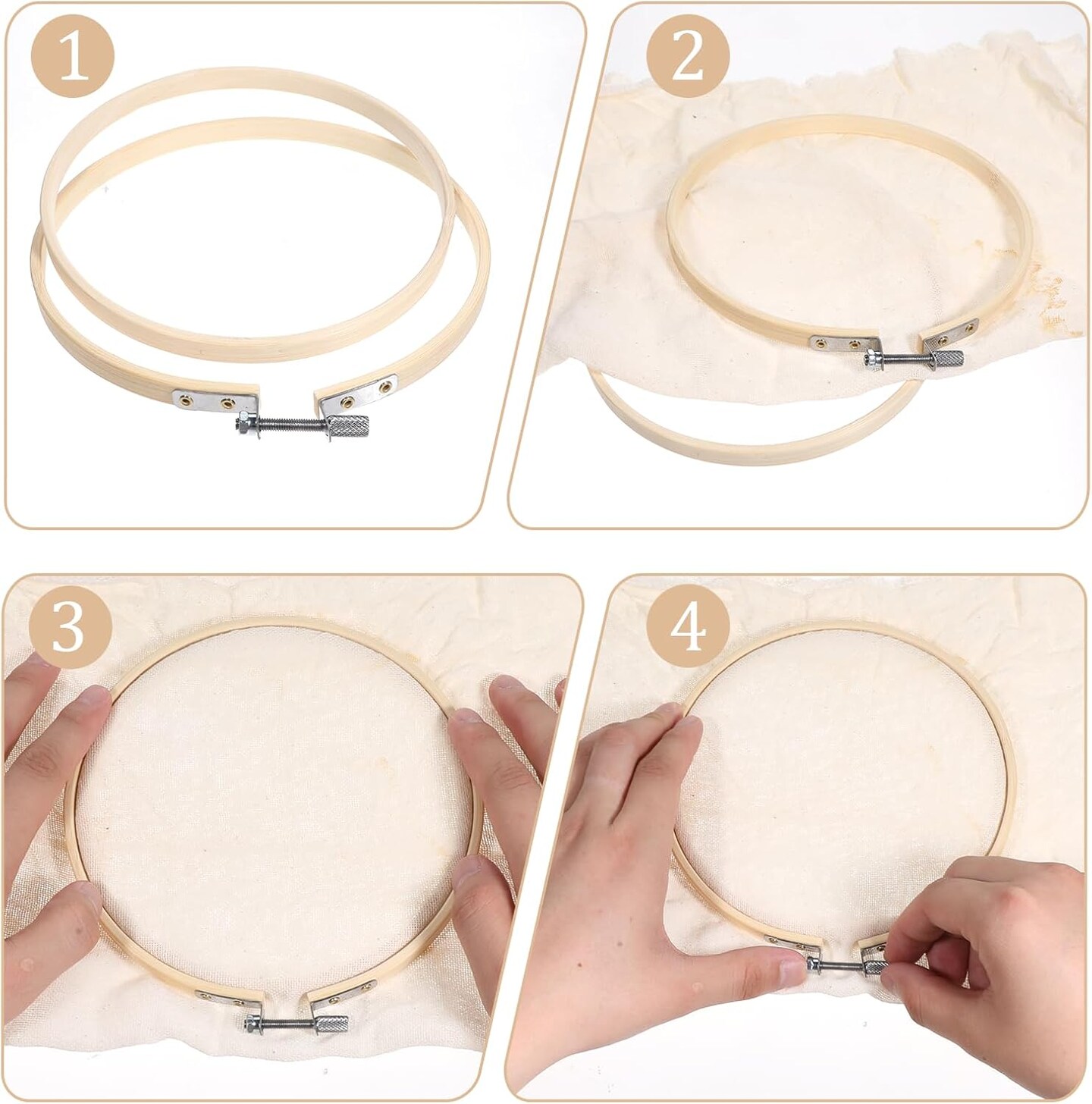 1

2

3

4