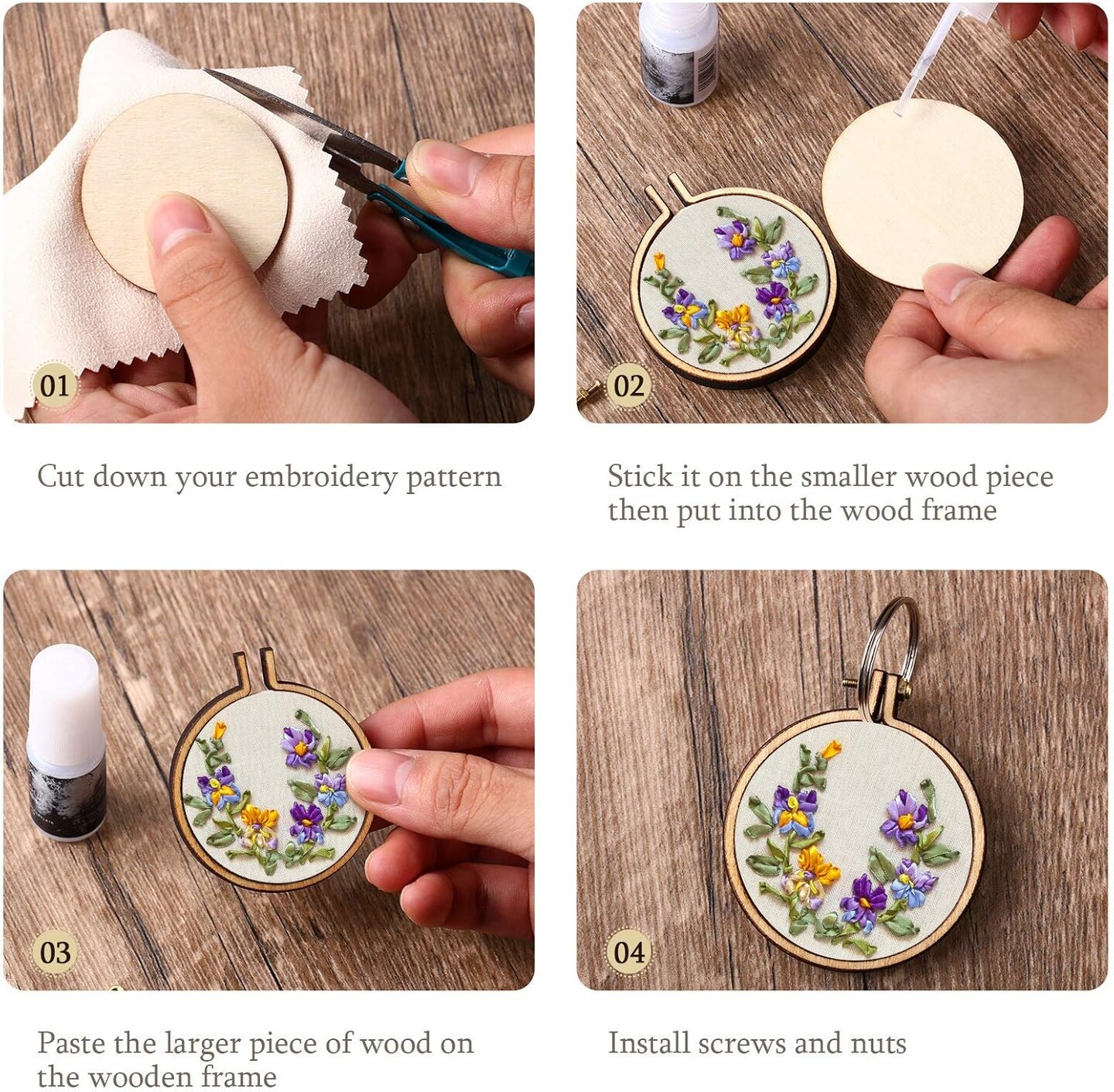 01

Cut down your embroidery pattern

02

Stick it on the smaller wood piece then put into the wood frame

03

Paste the larger piece of wood on the wooden frame

04

Install screws and nuts