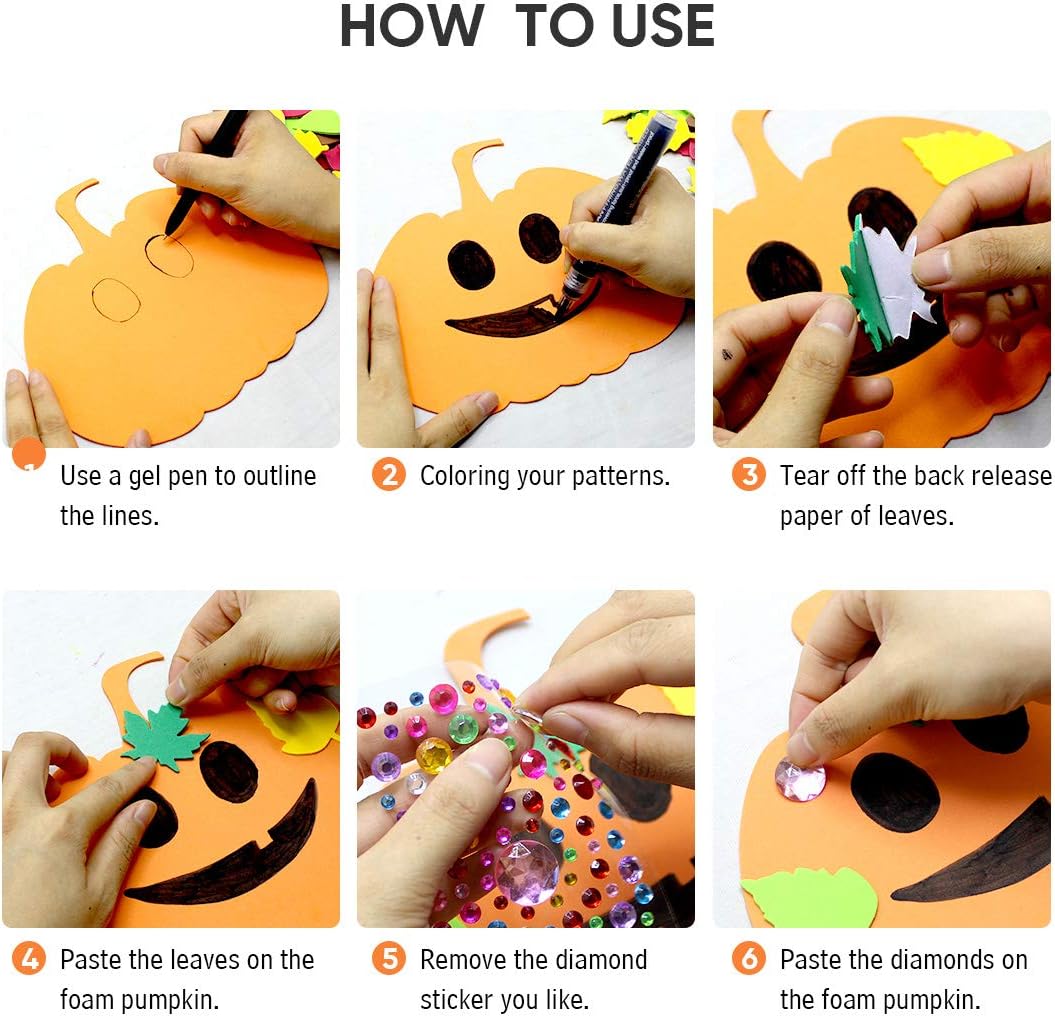 HOW TO USE

1 Use a gel pen to outline the lines.

2 Coloring your patterns.

3 Tear off the back release paper of leaves.

4 Paste the leaves on the foam pumpkin.

5 Remove the diamond sticker you like.

6 Paste the diamonds on the foam pumpkin.