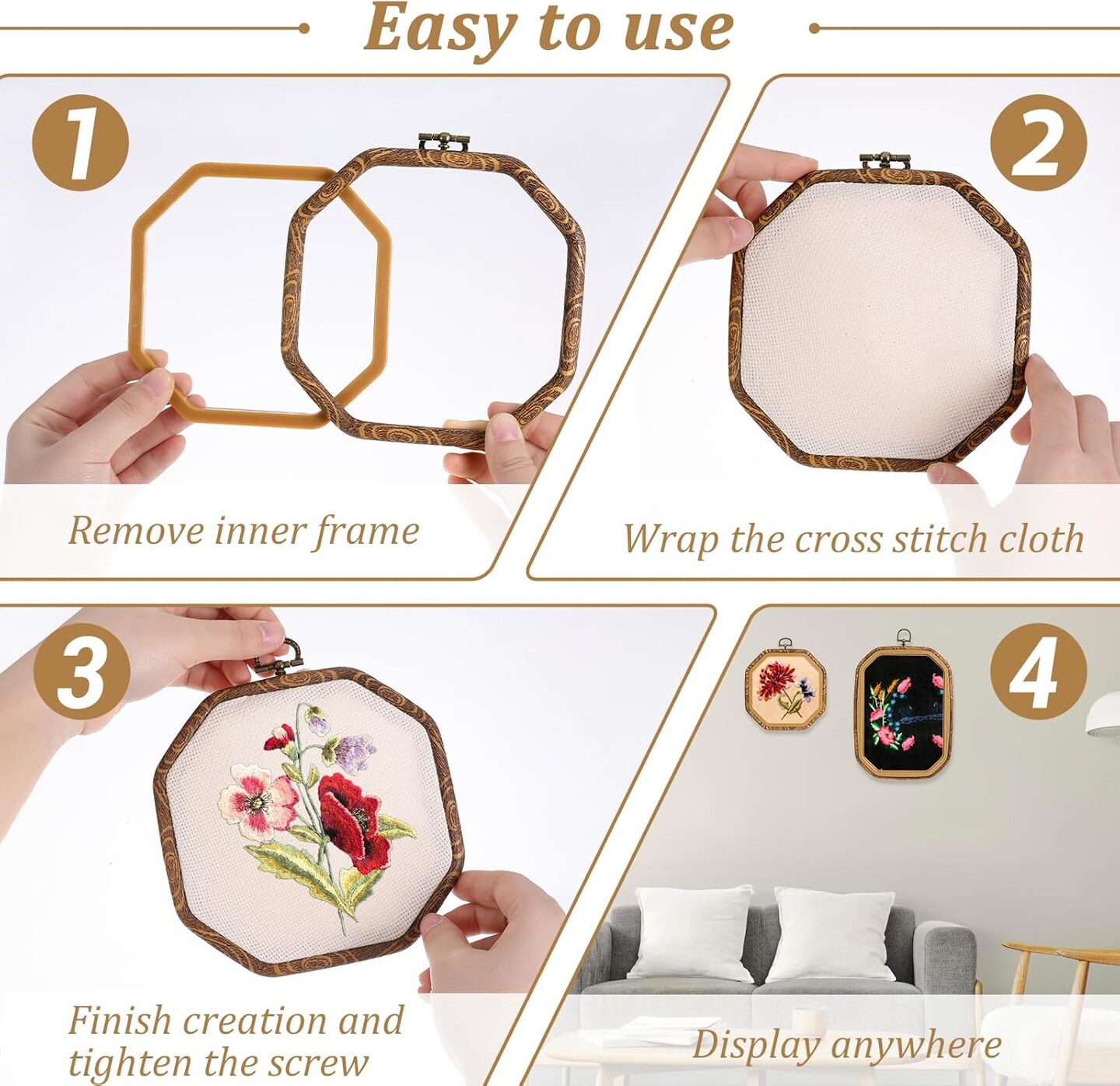 Easy to use

1

Remove inner frame

2

Wrap the cross stitch cloth

3

Finish creation and tighten the screw

4

Display anywhere