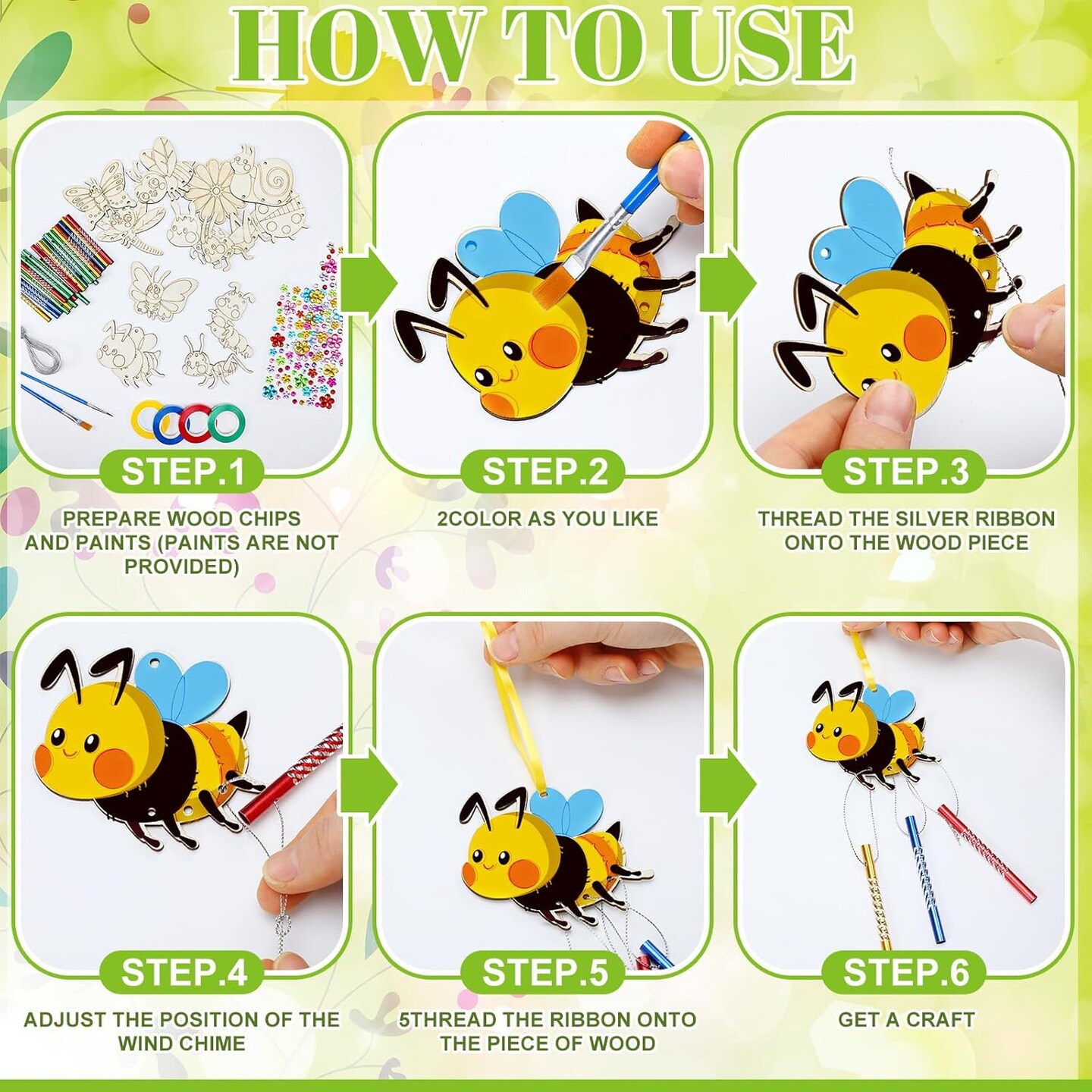 HOW TO USE

STEP.1

PREPARE WOOD CHIPS AND PAINTS (PAINTS ARE NOT PROVIDED)

STEP.2

2COLOR AS YOU LIKE

STEP.3

THREAD THE SILVER RIBBON ONTO THE WOOD PIECE

STEP.4

ADJUST THE POSITION OF THE WIND CHIME

STEP.5

5THREAD THE RIBBON ONTO THE PIECE OF WOOD

STEP.6

GET A CRAFT