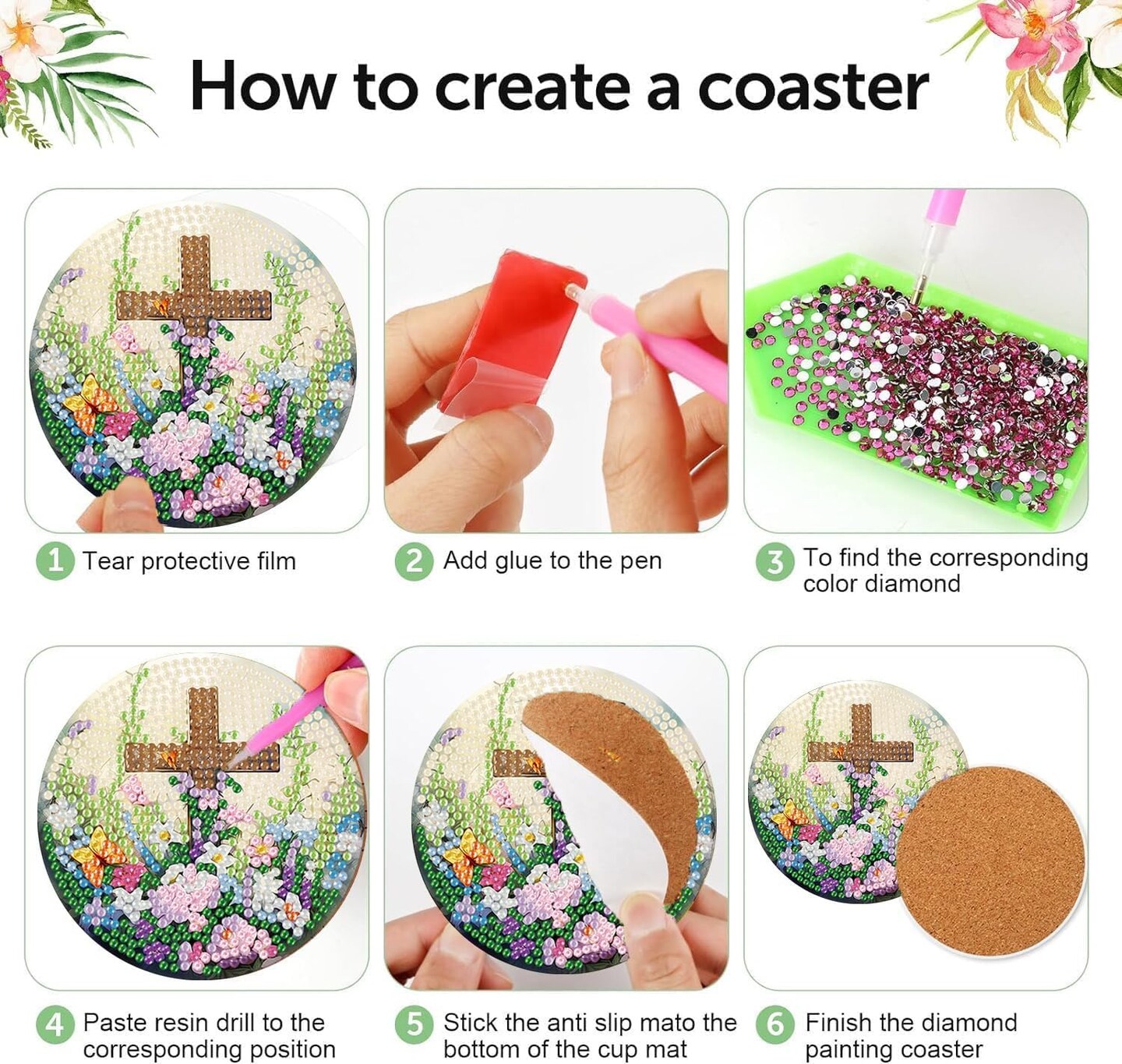 How to create a coaster

1 Tear protective film

2 Add glue to the pen

3 To find the corresponding color diamond

4 Paste resin drill to the corresponding position

5 Stick the anti slip mato the bottom of the cup mat

6 Finish the diamond painting coaster