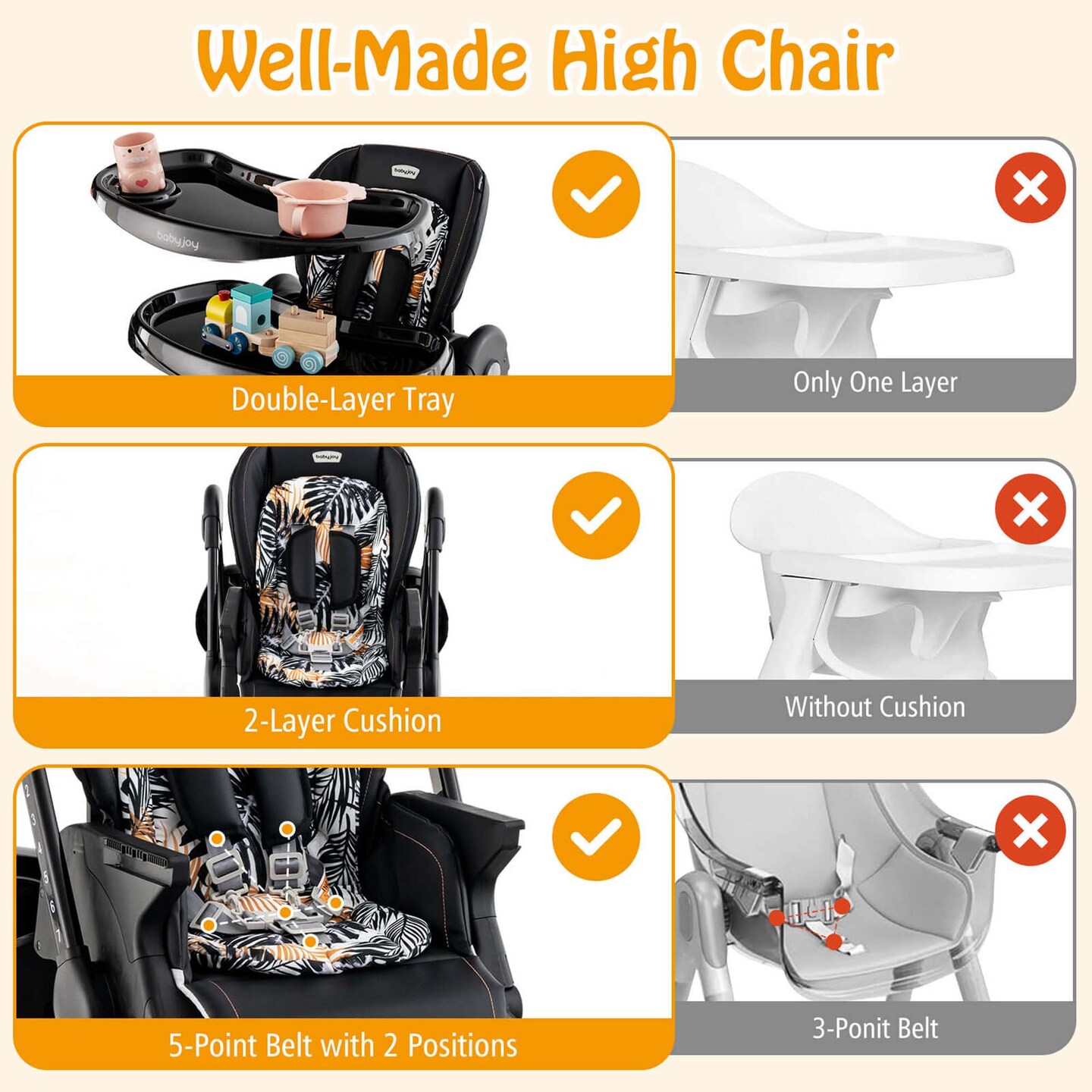 Well-Made High Chair

babyjoy

babyjoy

Double-Layer Tray

Only One Layer

babyjoy

2-Layer Cushion

Without Cushion

2
3
4
5
6
7

5-Point Belt with 2 Positions

3-Ponit Belt