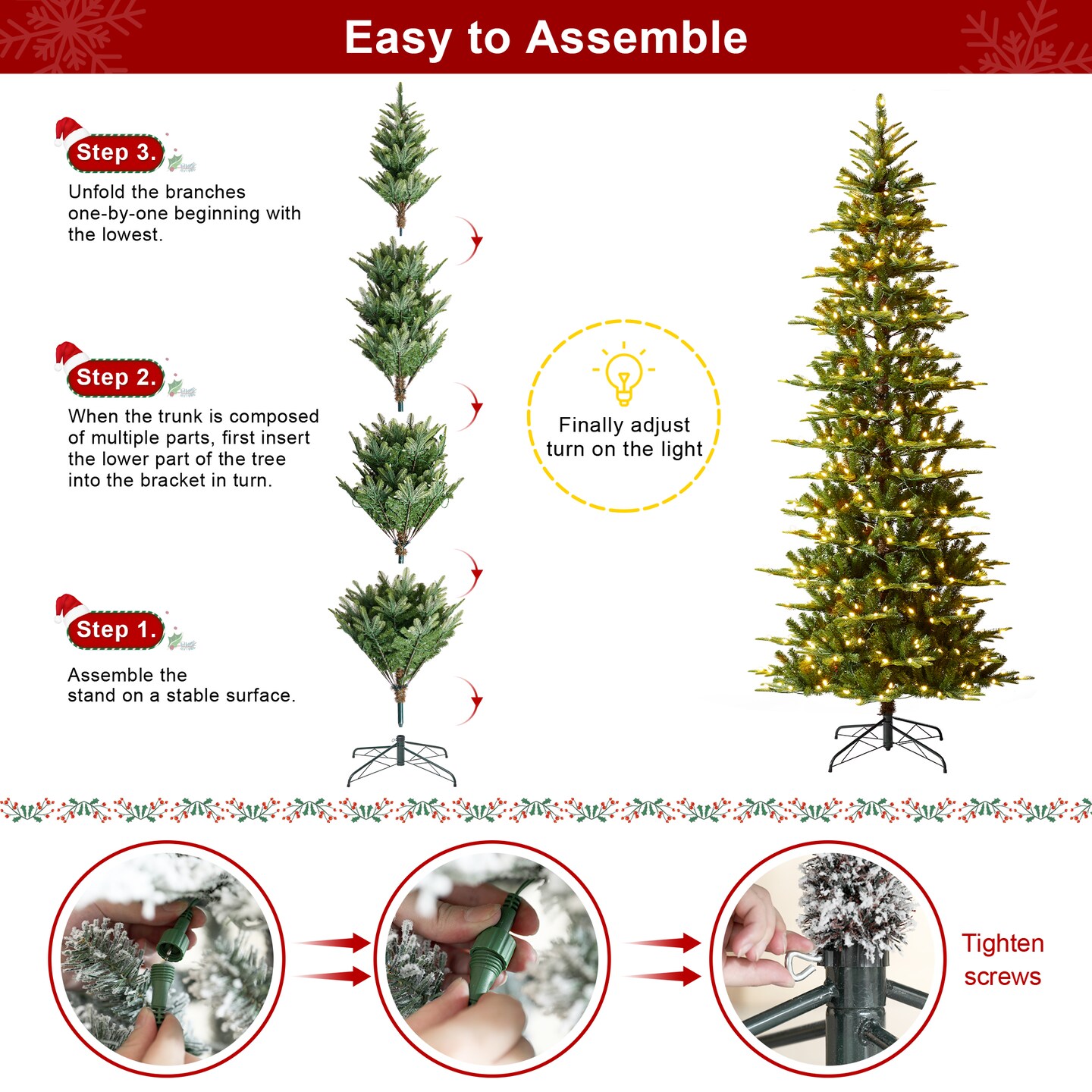 Easy to Assemble

Step 3.

Unfold the branches one-by-one beginning with the lowest.

Step 2.

When the trunk is composed of multiple parts, first insert the lower part of the tree into the bracket in turn.

Step 1.

Assemble the stand on a stable surface.

Finally adjust turn on the light

Tighten screws