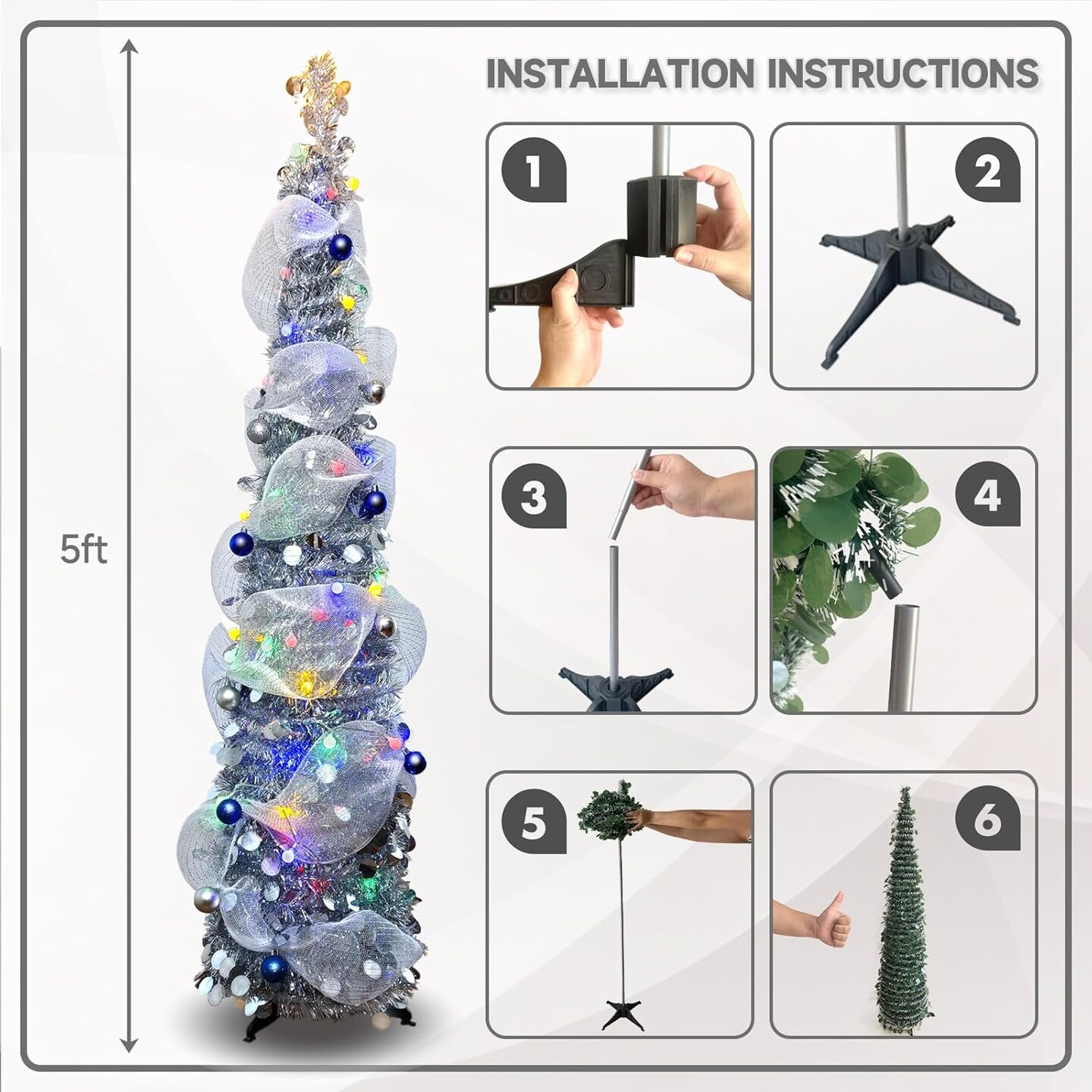 5ft

INSTALLATION INSTRUCTIONS

1

2

3

4

5

6