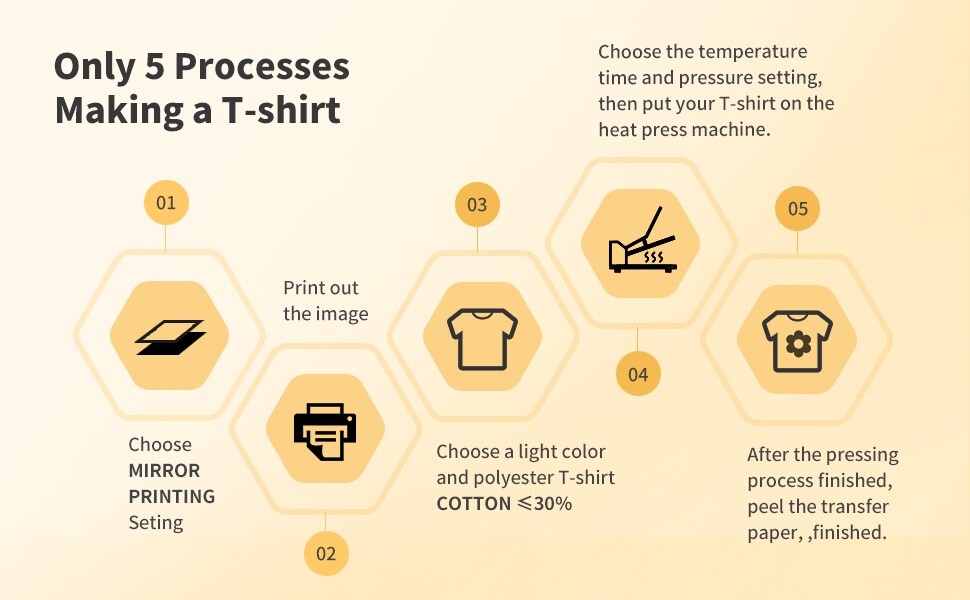 Only 5 Processes Making a T-shirt

01

Choose MIRROR PRINTING Seting

Print out the image

02

03

Choose a light color and polyester T-shirt COTTON ≤30%

Choose the temperature time and pressure setting, then put your T-shirt on the heat press machine.

04

05

After the pressing process finished, peel the transfer paper, ,finished.