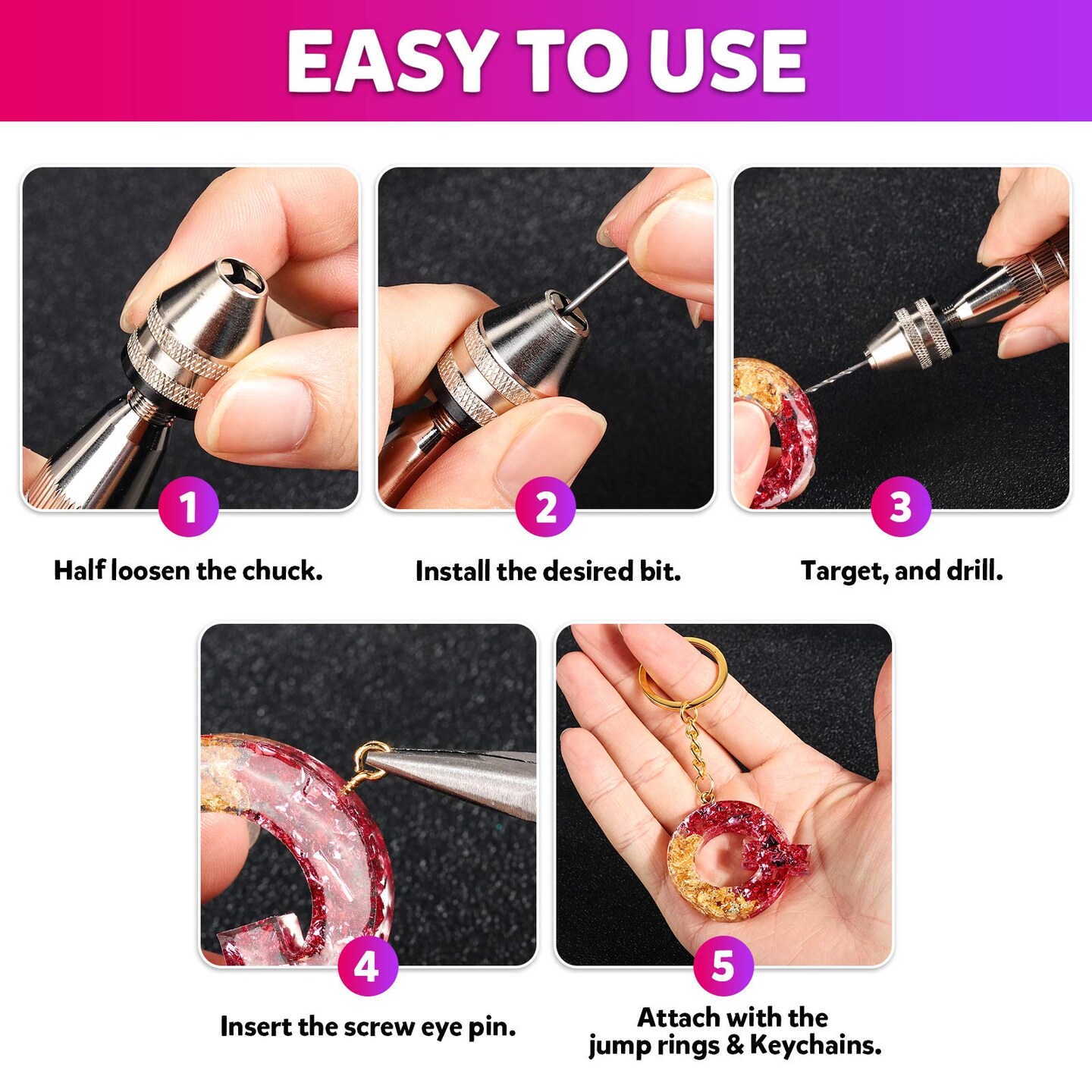 EASY TO USE

1

Half loosen the chuck.

2

Install the desired bit.

3

Target, and drill.

4

Insert the screw eye pin.

5

Attach with the jump rings & Keychains.