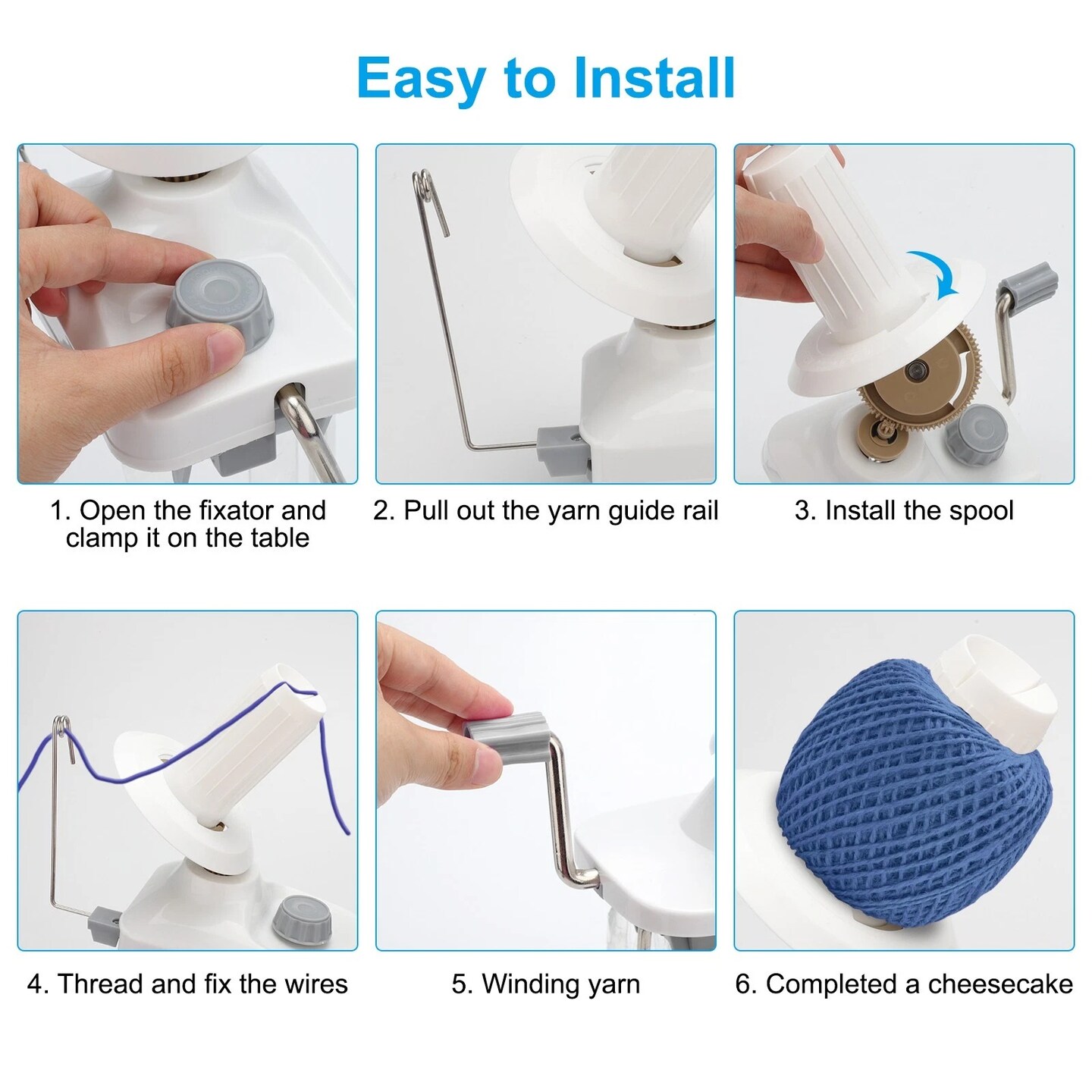 Easy to Install

1. Open the fixator and clamp it on the table

2. Pull out the yarn guide rail

3. Install the spool

4. Thread and fix the wires

5. Winding yarn

6. Completed a cheesecake