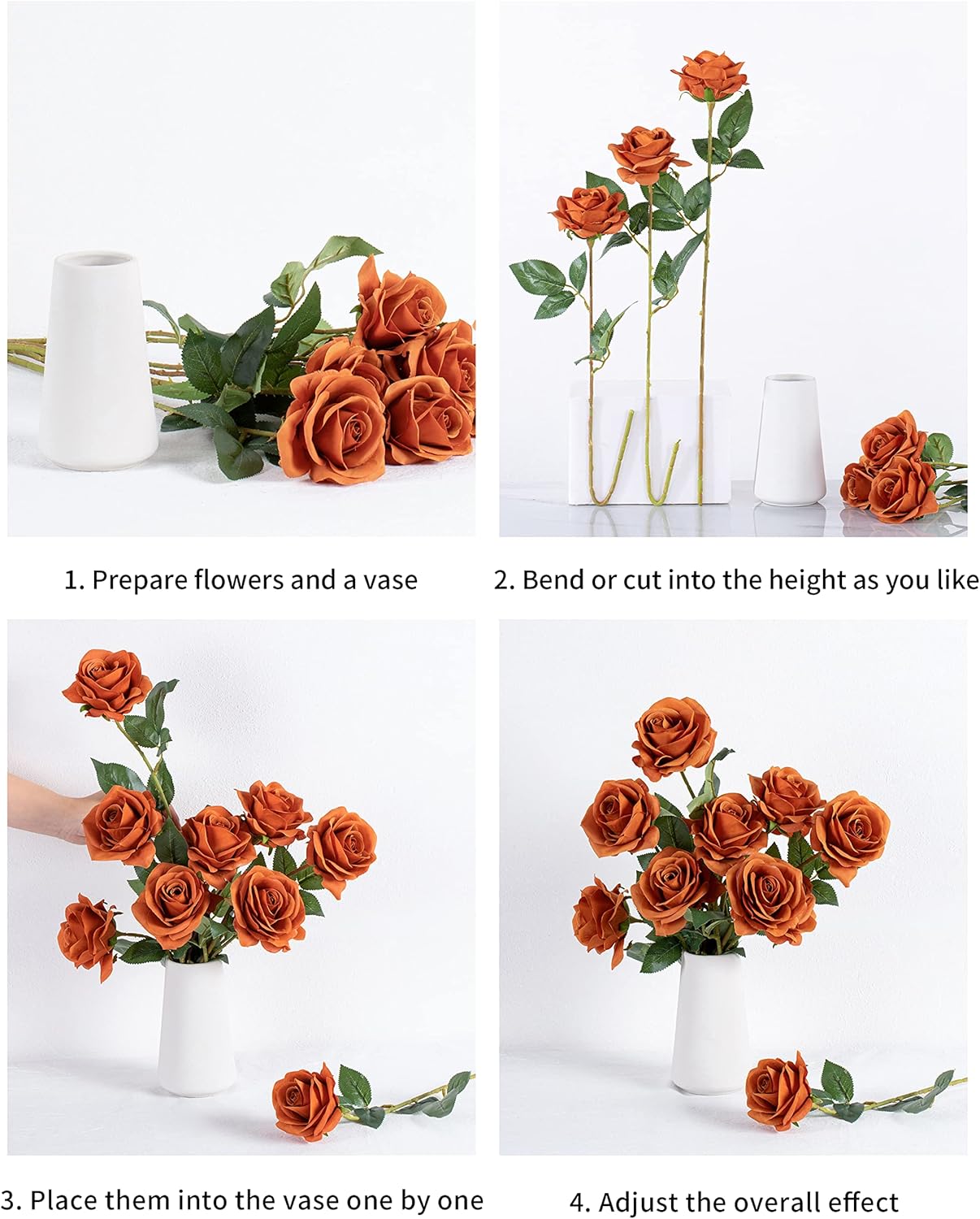 1. Prepare flowers and a vase

2. Bend or cut into the height as you like

3. Place them into the vase one by one

4. Adjust the overall effect