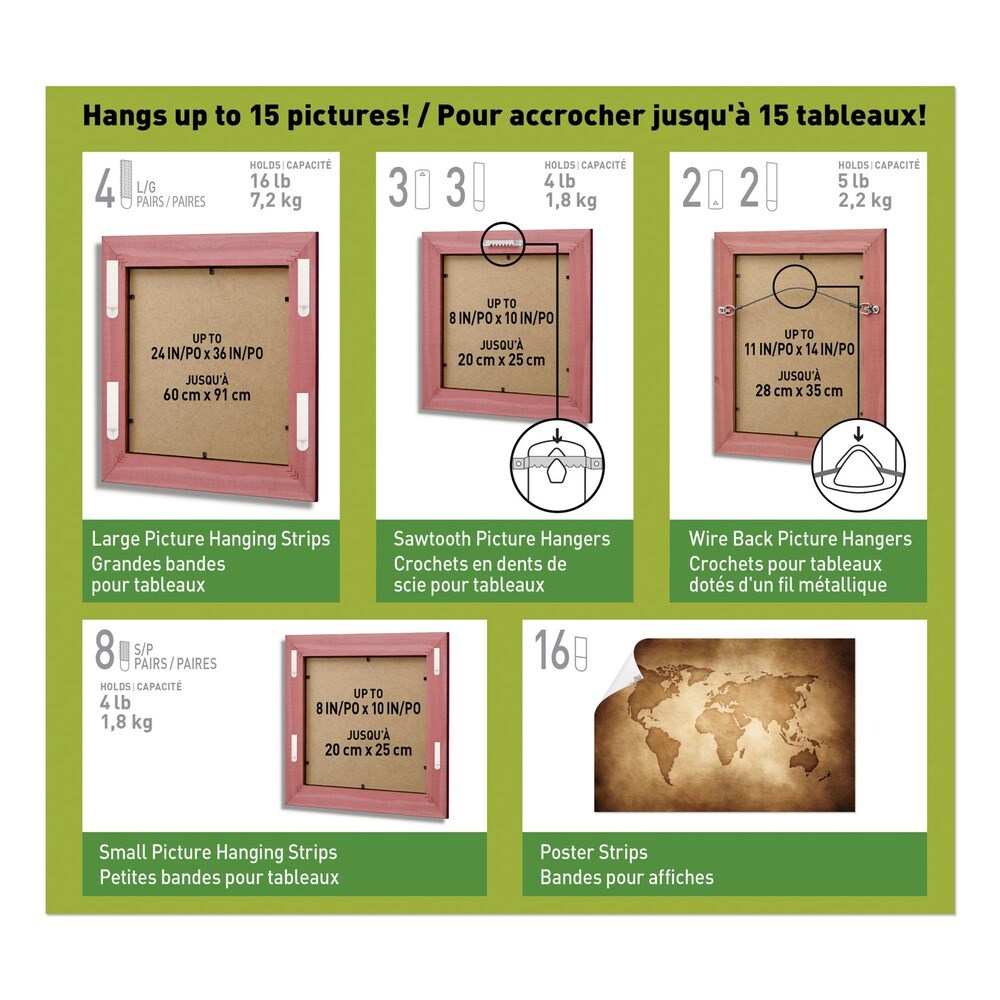 Hangs up to 15 pictures! / Pour accrocher jusqu'à 15 tableaux!

4 L/G PAIRS / PAIRES
HOLDS | CAPACITÉ
16 lb
7,2 kg

UP TO
24 IN/PO x 36 IN/PO
JUSQU'À
60 cm x 91 cm

Large Picture Hanging Strips
Grandes bandes pour tableaux

3 3
HOLDS | CAPACITÉ
4 lb
1,8 kg

UP TO
8 IN/PO x 10 IN/PO
JUSQU'À
20 cm x 25 cm

Sawtooth Picture Hangers
Crochets en dents de scie pour tableaux

2 2
HOLDS | CAPACITÉ
5 lb
2,2 kg

UP TO
11 IN/PO x 14 IN/PO
JUSQU'À
28 cm x 35 cm

Wire Back Picture Hangers
Crochets pour tableaux dotés d'un fil métallique

8 S/P PAIRS / PAIRES
HOLDS | CAPACITÉ
4 lb
1,8 kg

UP TO
8 IN/PO x 10 IN/PO
JUSQU'À
20 cm x 25 cm

Small Picture Hanging Strips
Petites bandes pour tableaux

16

Poster Strips
Bandes pour affiches