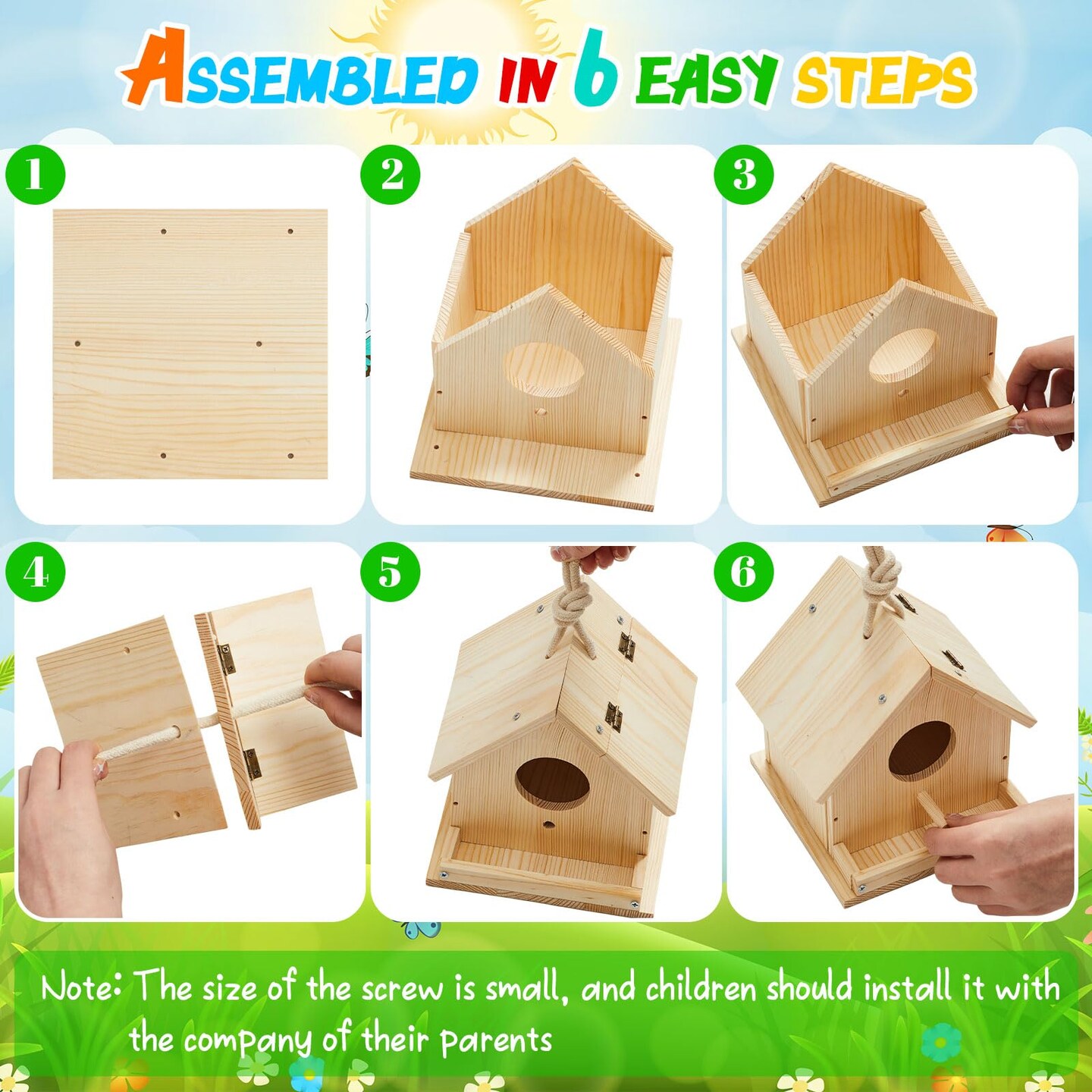 ASSEMBLED IN 6 EASY STEPS

1

2

3

4

5

6

Note: The size of the screw is small, and children should install it with the company of their parents