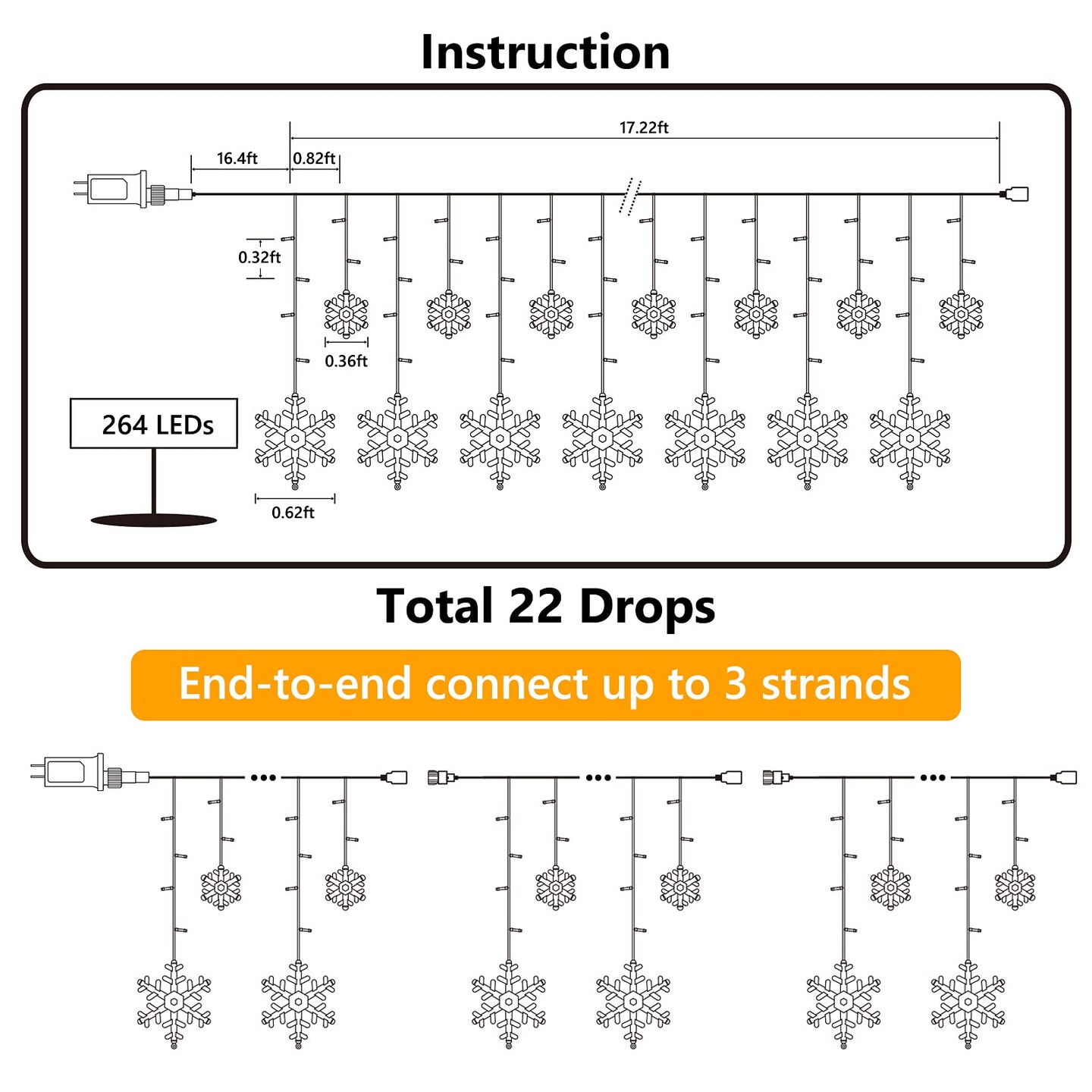 Instruction

17.22ft

16.4ft

0.82ft

0.32ft

0.36ft

264 LEDs

0.62ft

Total 22 Drops

End-to-end connect up to 3 strands