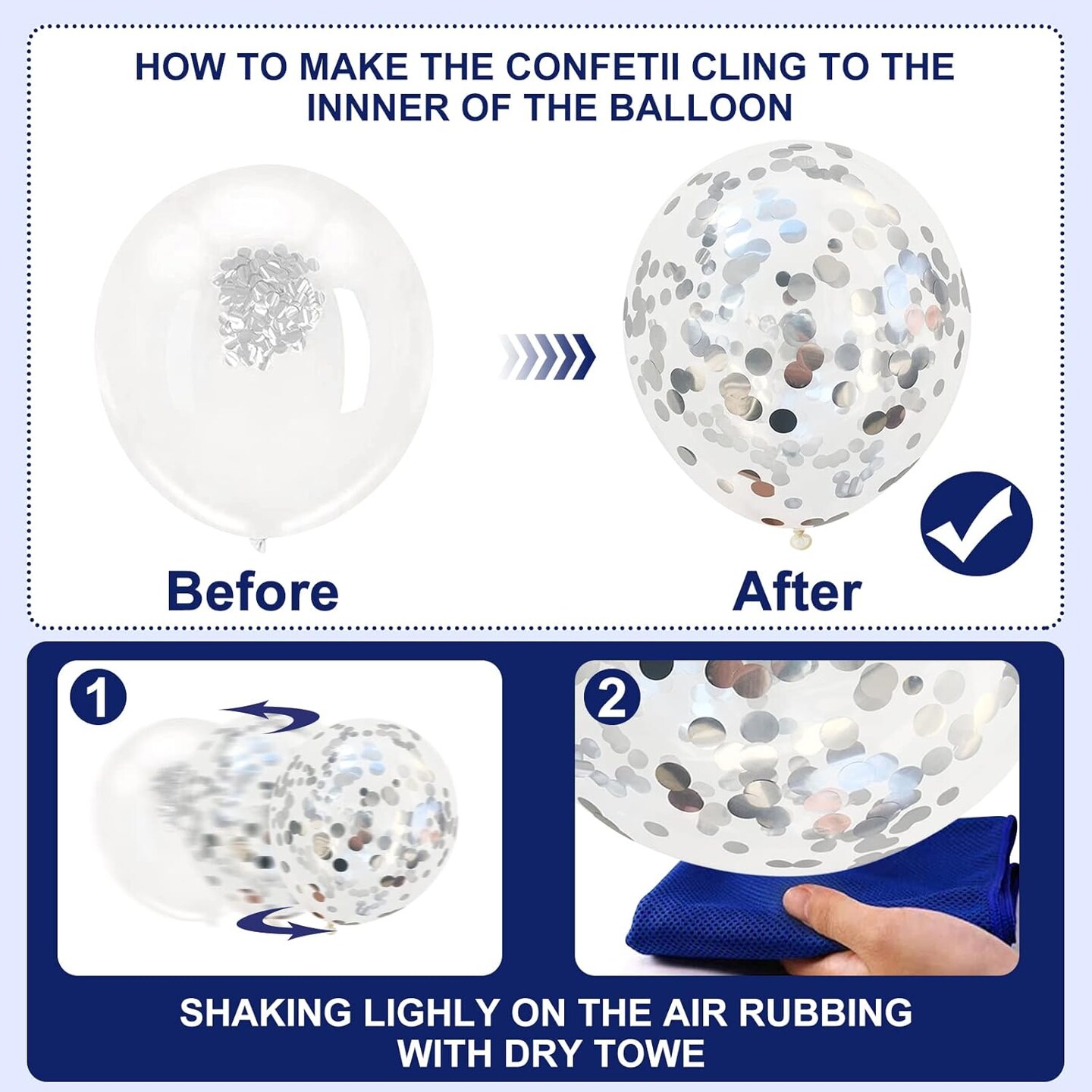 HOW TO MAKE THE CONFETII CLING TO THE INNNER OF THE BALLOON

Before

After

1

2

SHAKING LIGHLY ON THE AIR RUBBING WITH DRY TOWE