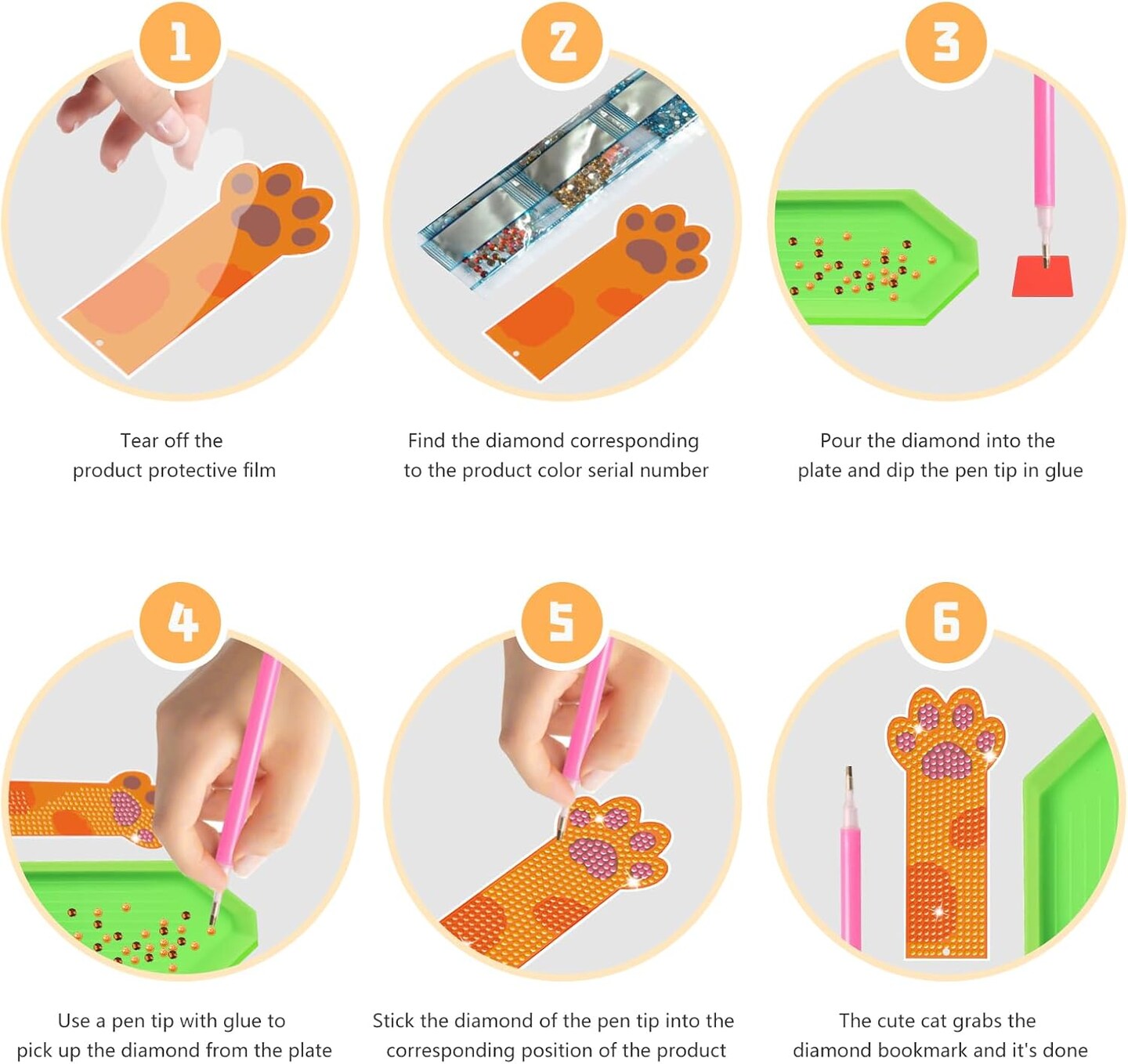 1

Tear off the product protective film

2

Find the diamond corresponding to the product color serial number

3

Pour the diamond into the plate and dip the pen tip in glue

4

Use a pen tip with glue to pick up the diamond from the plate

5

Stick the diamond of the pen tip into the corresponding position of the product

6

The cute cat grabs the diamond bookmark and it's done