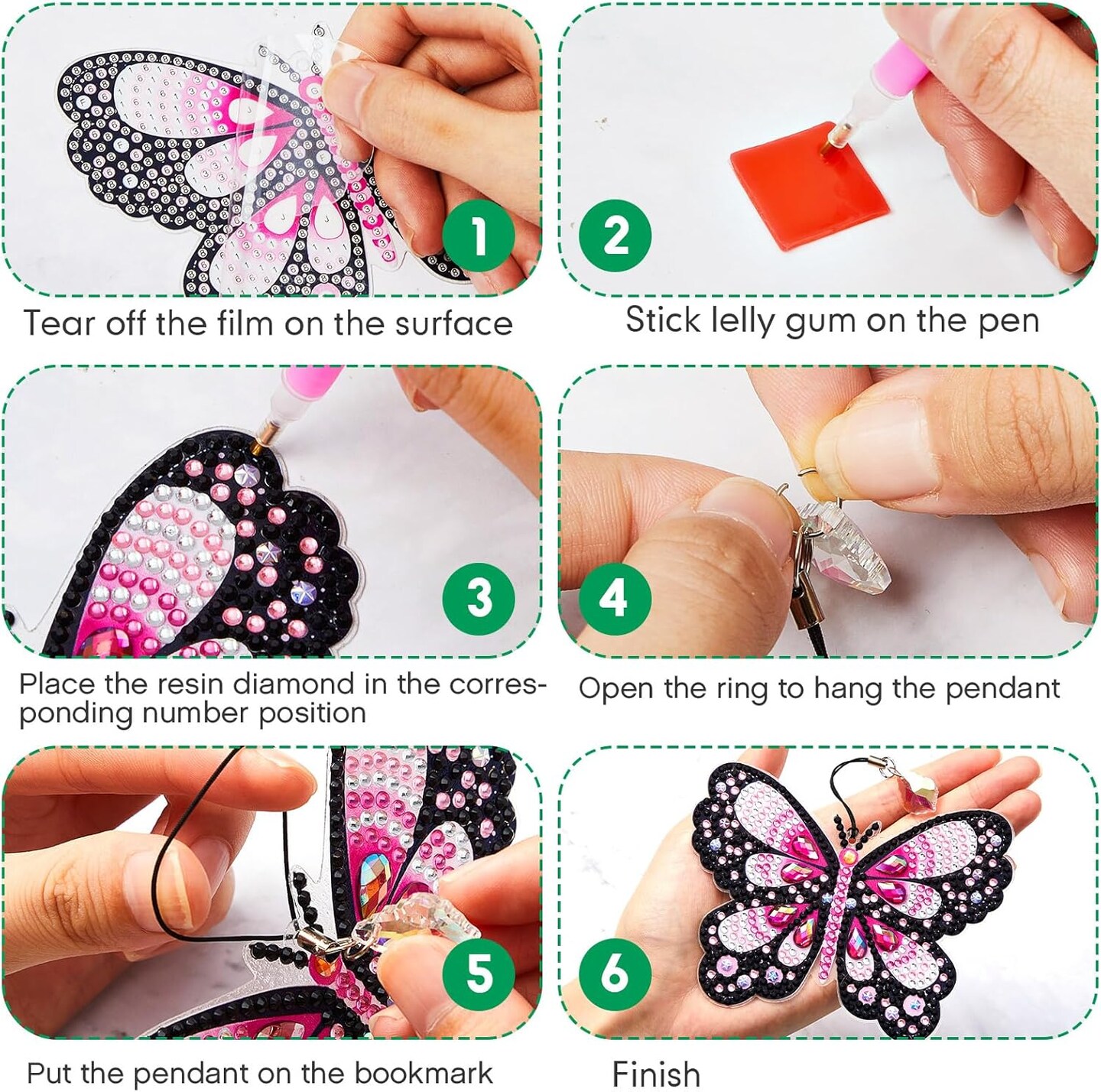 1

Tear off the film on the surface

2

Stick lelly gum on the pen

3

Place the resin diamond in the corresponding number position

4

Open the ring to hang the pendant

5

Put the pendant on the bookmark

6

Finish