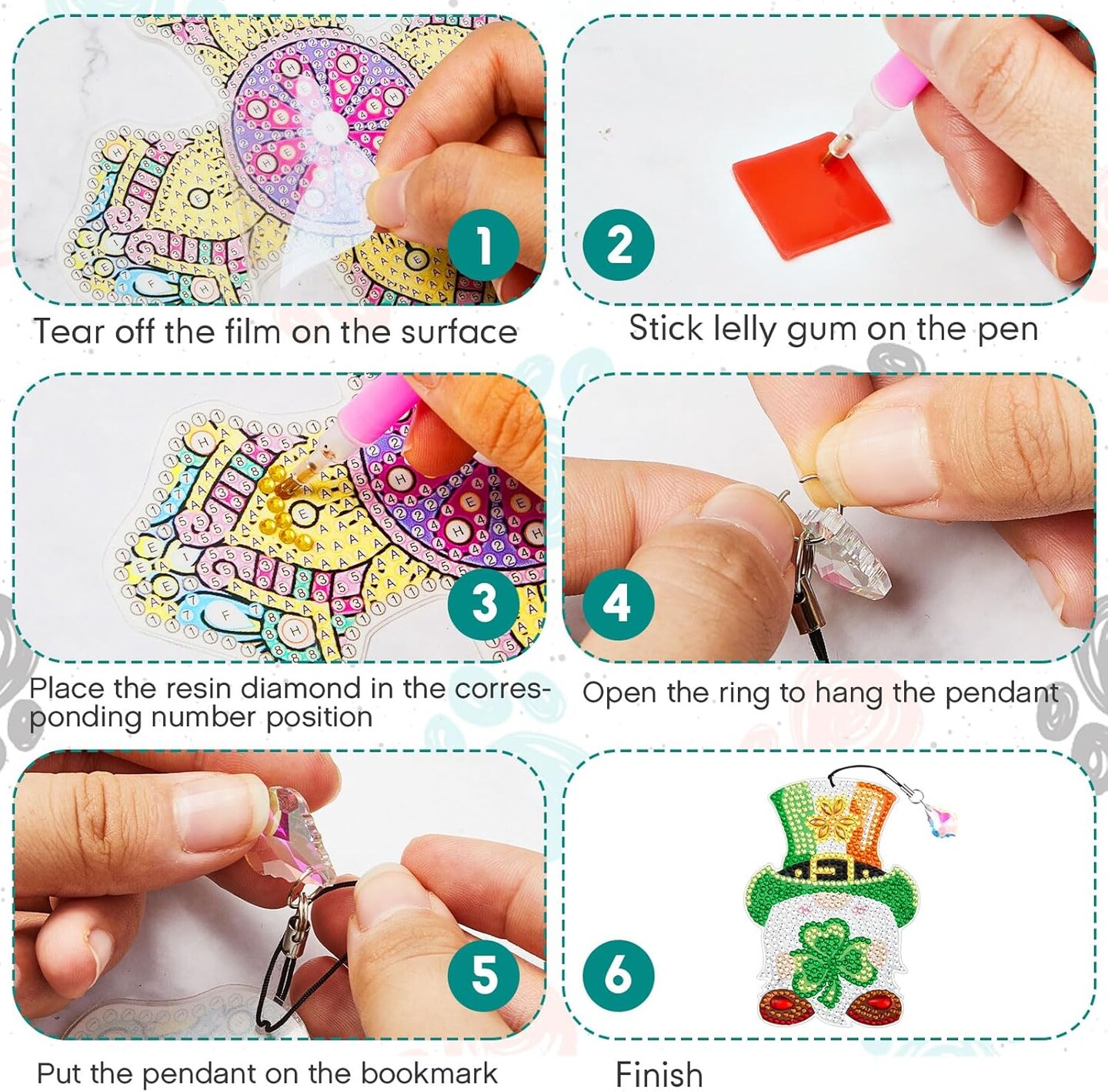 1

Tear off the film on the surface

2

Stick lelly gum on the pen

3

Place the resin diamond in the corresponding number position

4

Open the ring to hang the pendant

5

Put the pendant on the bookmark

6

Finish