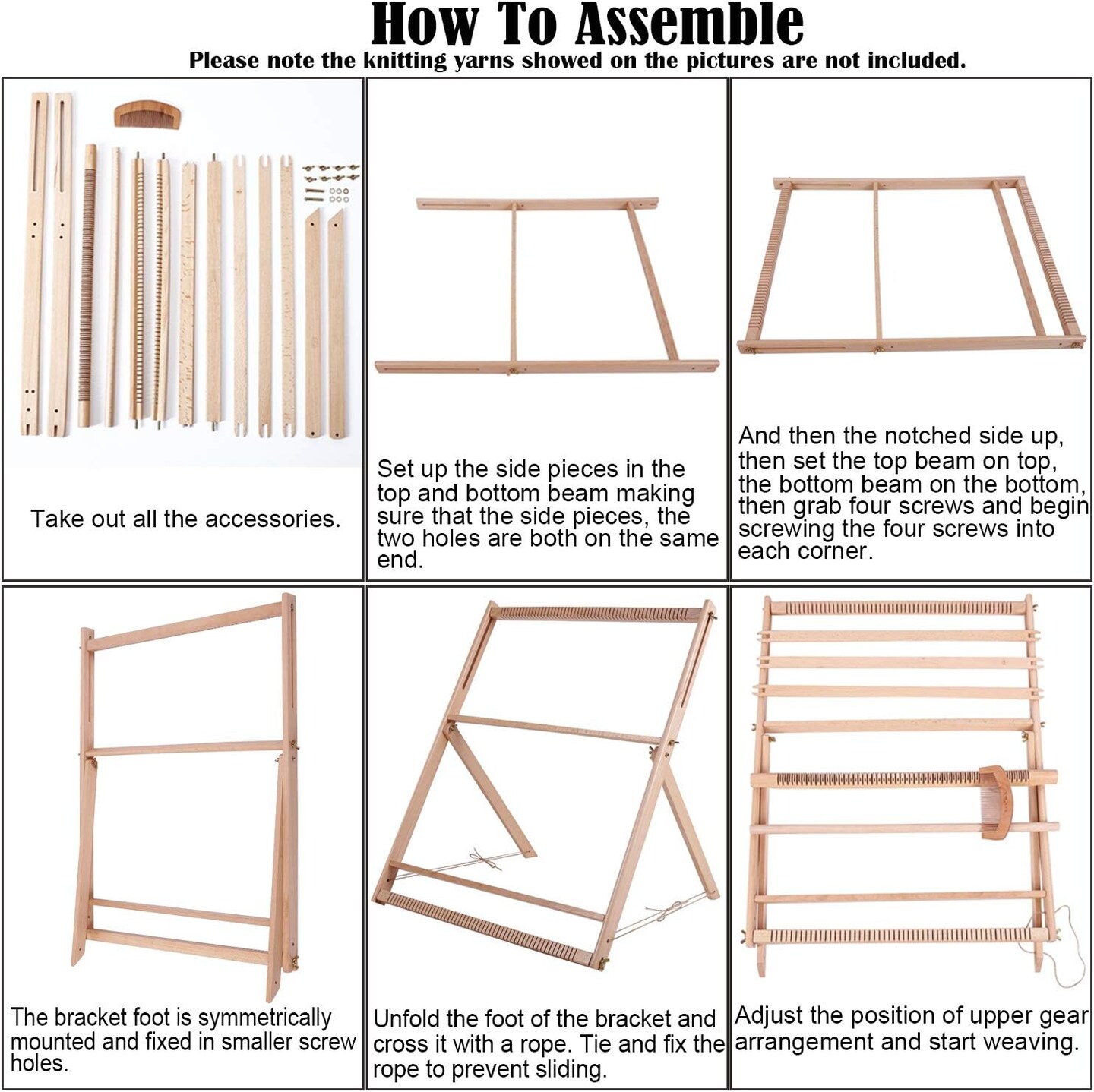 How To Assemble

Please note the knitting yarns showed on the pictures are not included.

Take out all the accessories.

Set up the side pieces in the top and bottom beam making sure that the side pieces, the two holes are both on the same end.

And then the notched side up, then set the top beam on top, the bottom beam on the bottom, then grab four screws and begin screwing the four screws into each corner.

The bracket foot is symmetrically mounted and fixed in smaller screw holes.

Unfold the foot of the bracket and cross it with a rope. Tie and fix the rope to prevent sliding.

Adjust the position of upper gear arrangement and start weaving.