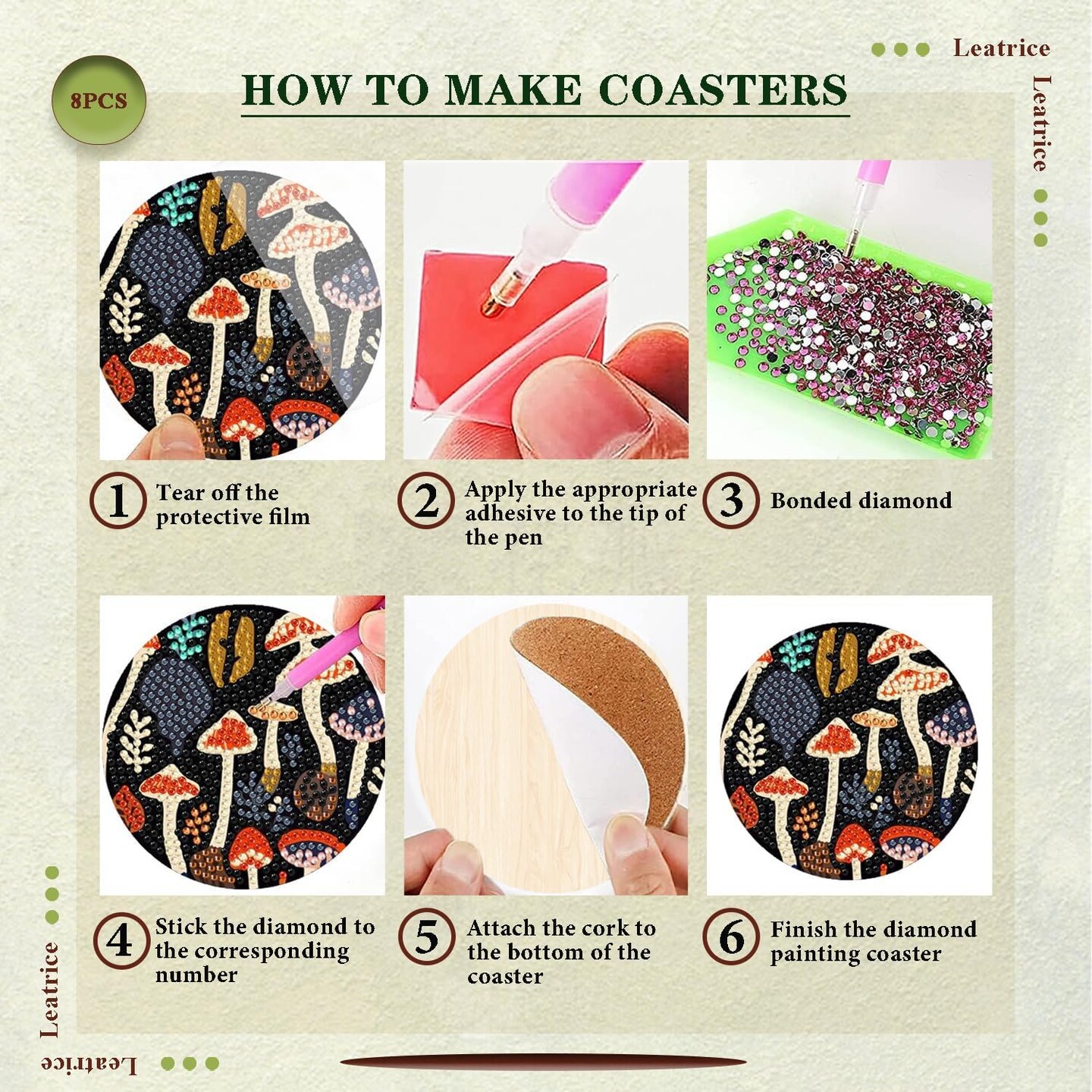 Leatrice

Leatrice

8PCS

HOW TO MAKE COASTERS

1 Tear off the protective film

2 Apply the appropriate adhesive to the tip of the pen

3 Bonded diamond

4 Stick the diamond to the corresponding number

5 Attach the cork to the bottom of the coaster

6 Finish the diamond painting coaster

Leatrice

Leatrice