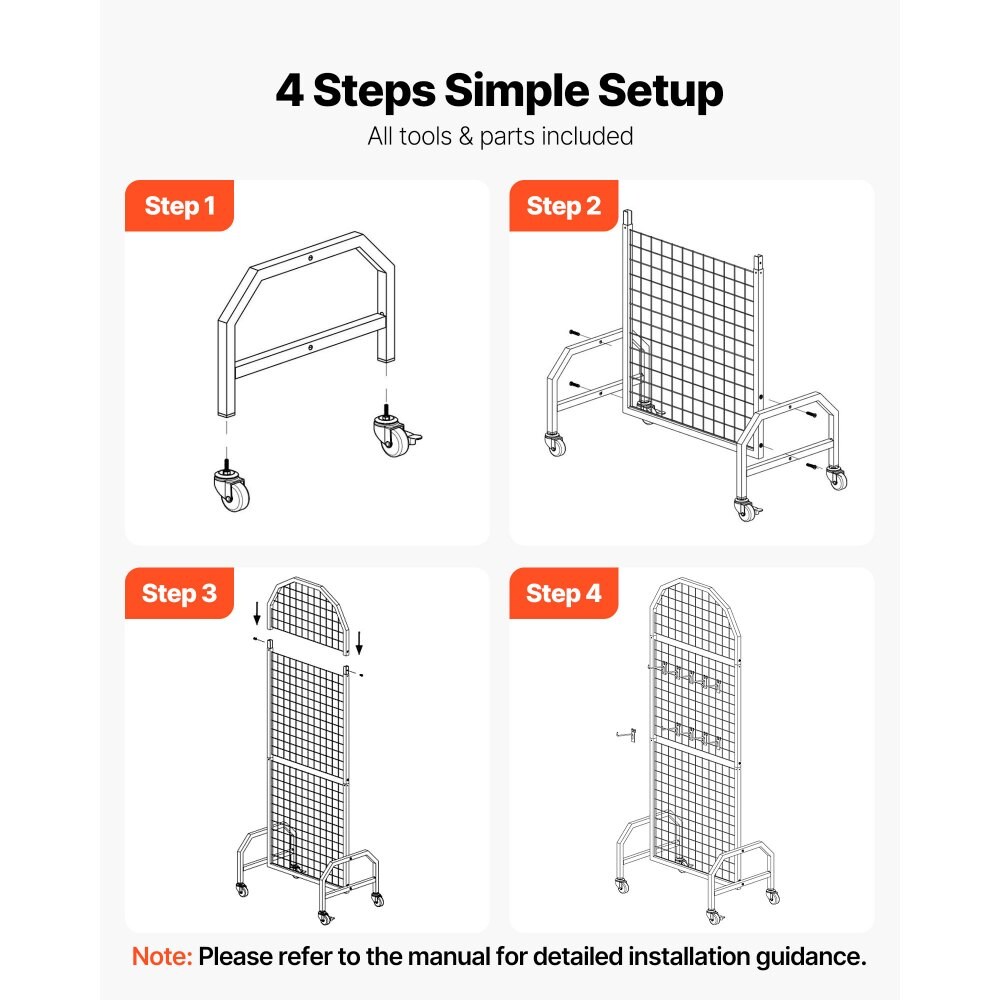 4 Steps Simple Setup
All tools & parts included

Step 1

Step 2

Step 3

Step 4

Note: Please refer to the manual for detailed installation guidance.