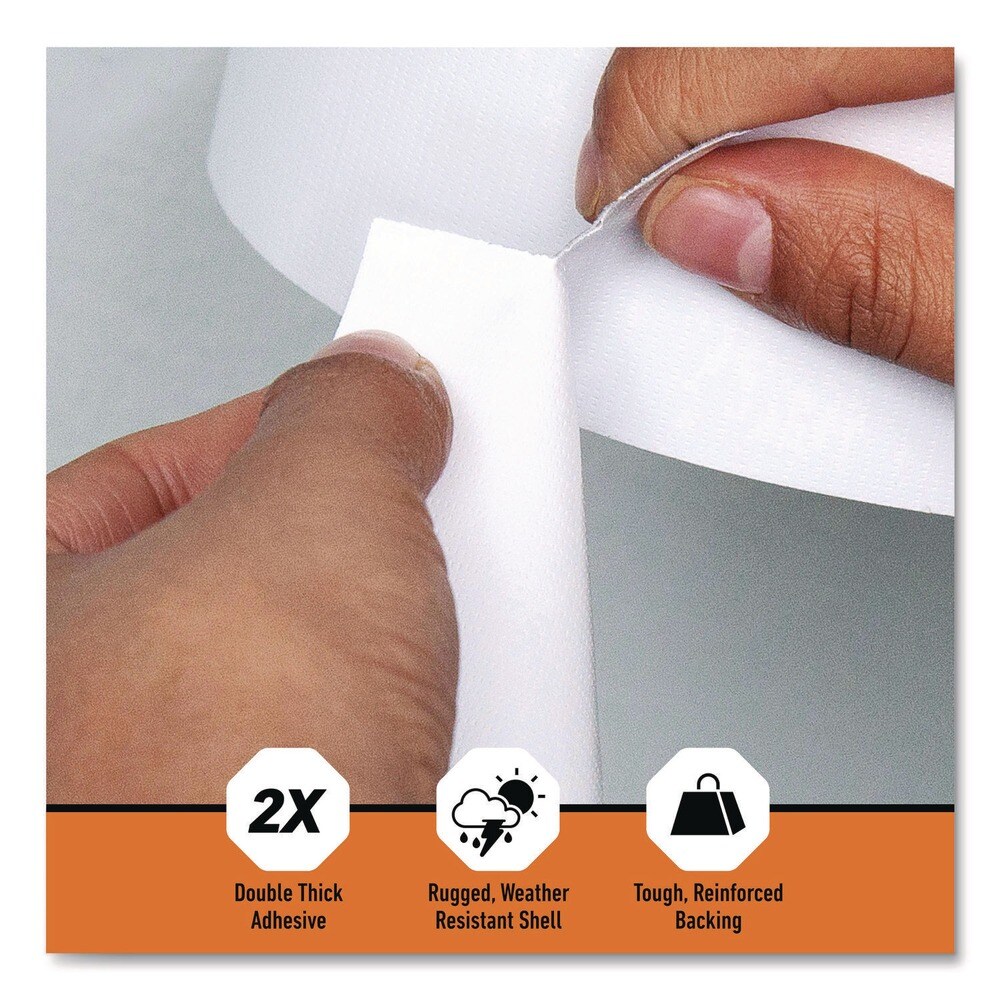 2X

Double Thick Adhesive

Rugged, Weather Resistant Shell

Tough, Reinforced Backing