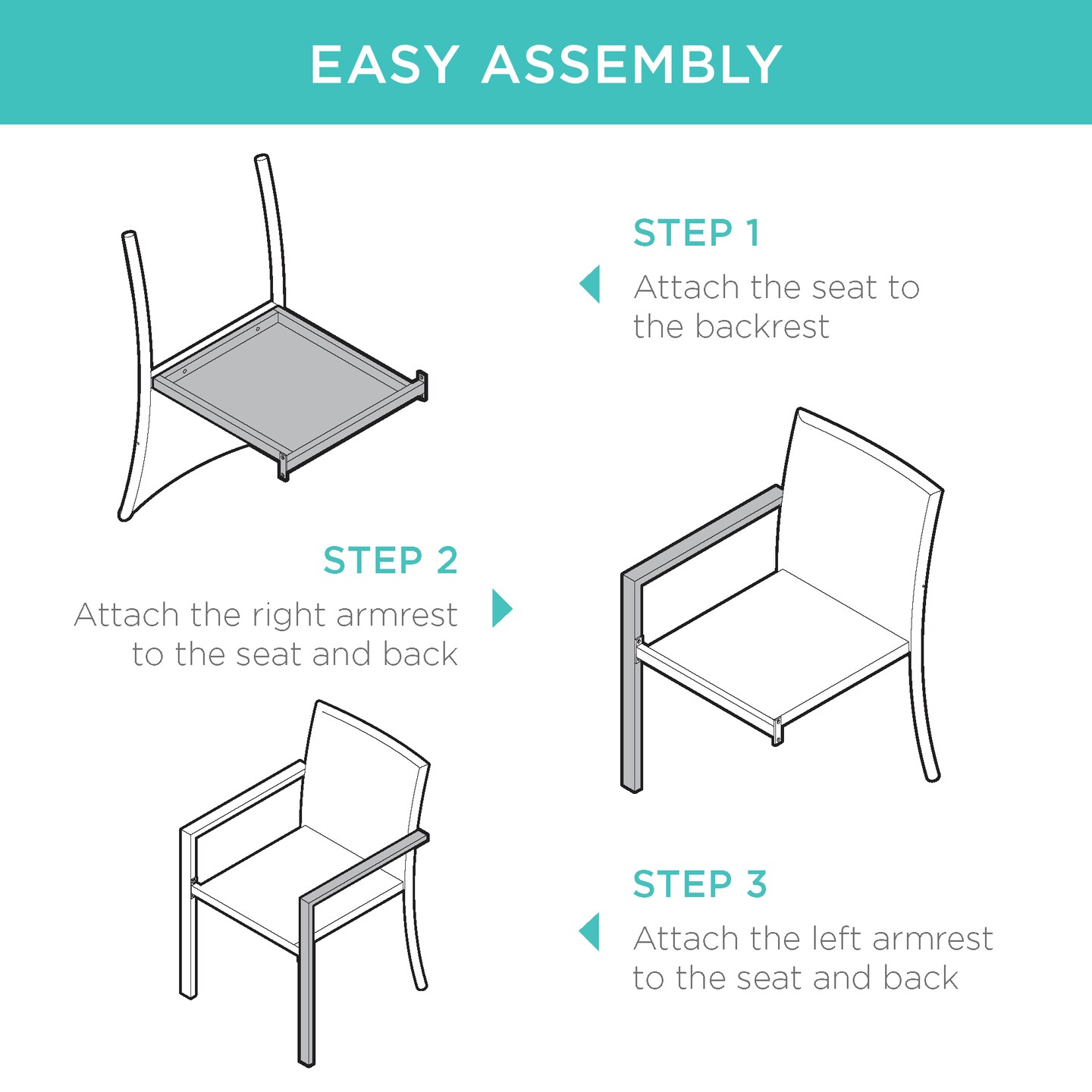 EASY ASSEMBLY

STEP 1

Attach the seat to the backrest

STEP 2

Attach the right armrest to the seat and back

STEP 3

Attach the left armrest to the seat and back