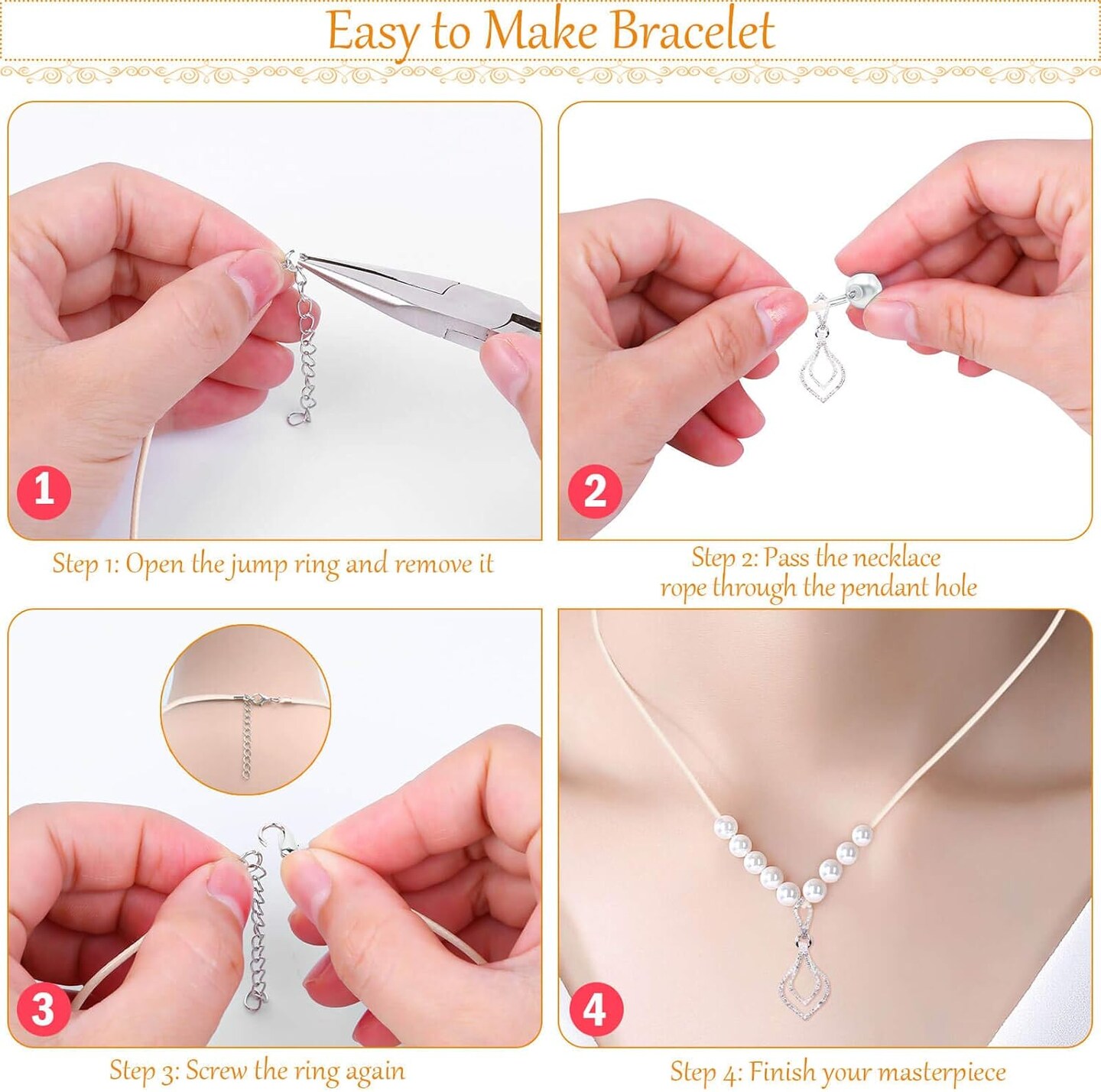 Easy to Make Bracelet

1

Step 1: Open the jump ring and remove it

2

Step 2: Pass the necklace rope through the pendant hole

3

Step 3: Screw the ring again

4

Step 4: Finish your masterpiece