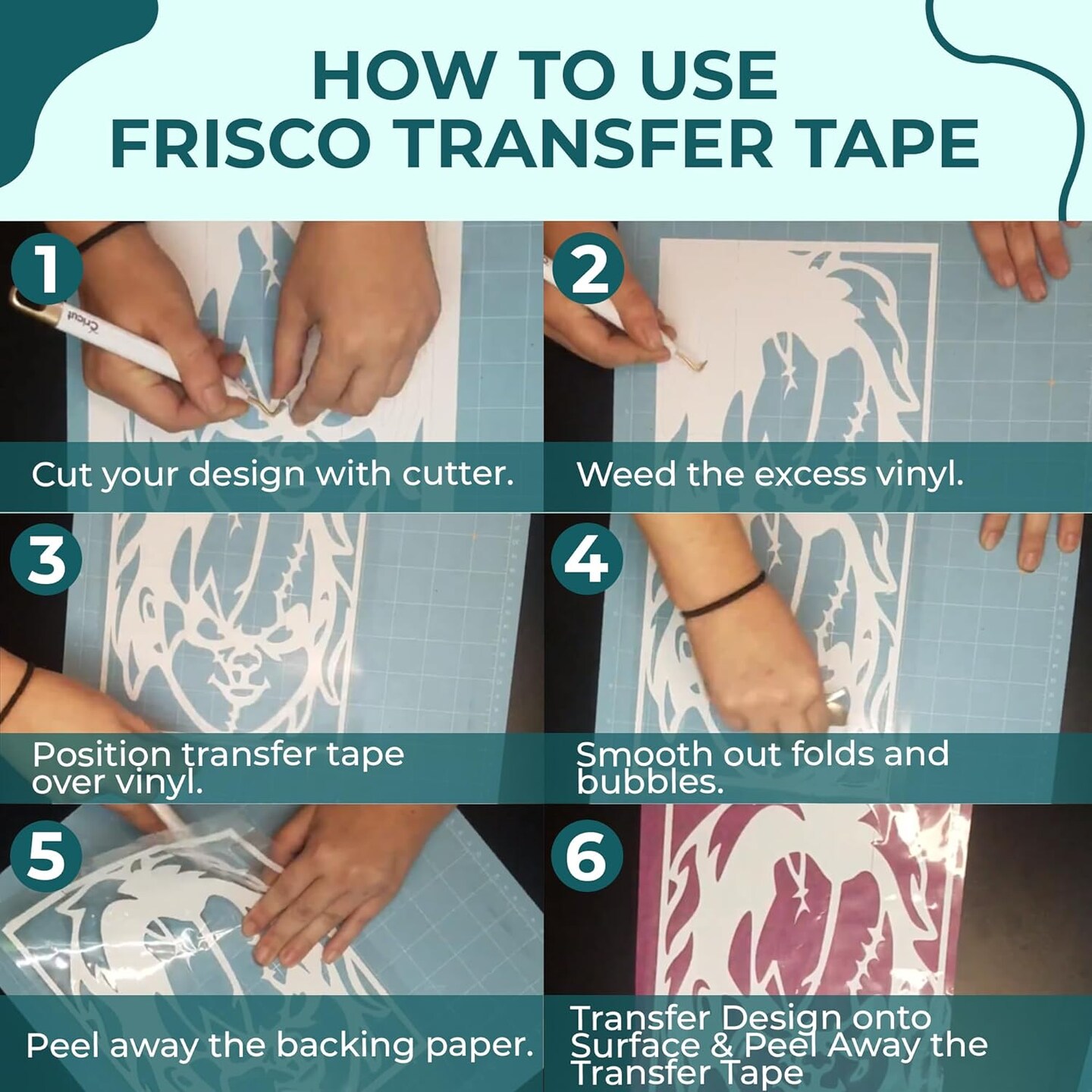 HOW TO USE
FRISCO TRANSFER TAPE

1
Cricut
Cut your design with cutter.

2
Weed the excess vinyl.

3
Position transfer tape over vinyl.

4
Smooth out folds and bubbles.

5
Peel away the backing paper.

6
Transfer Design onto Surface & Peel Away the Transfer Tape