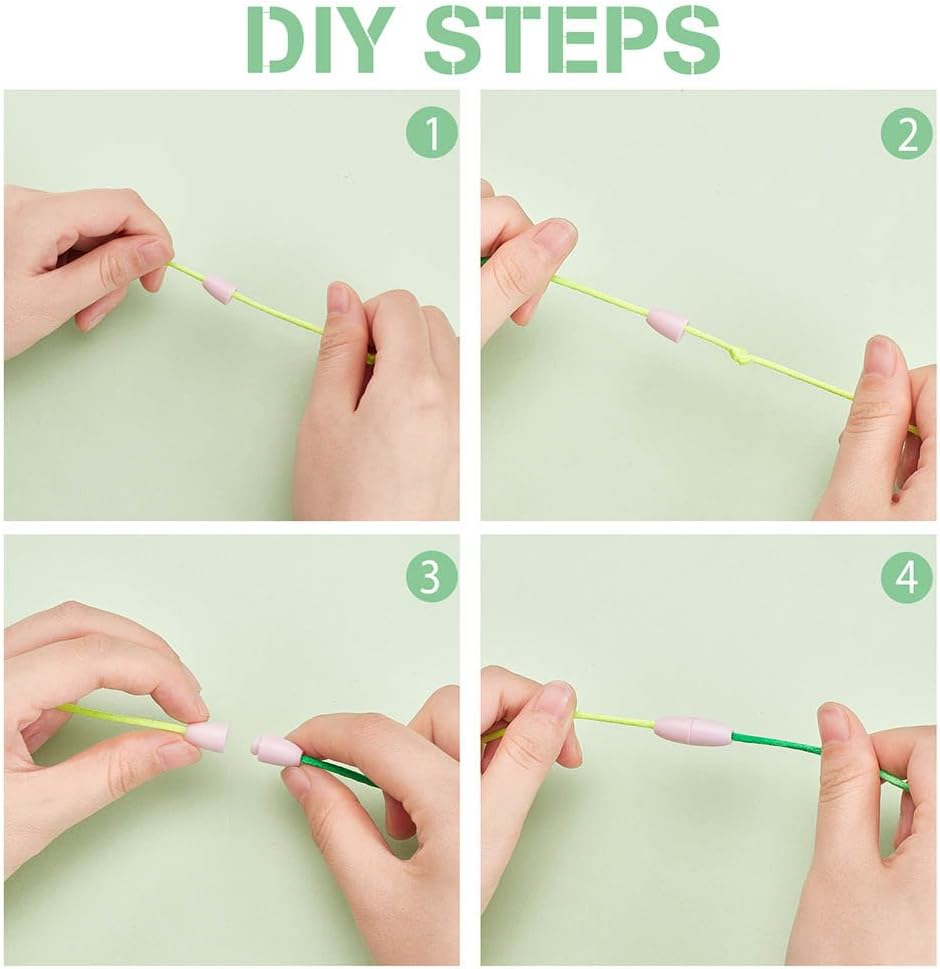 DIY STEPS

1

2

3

4