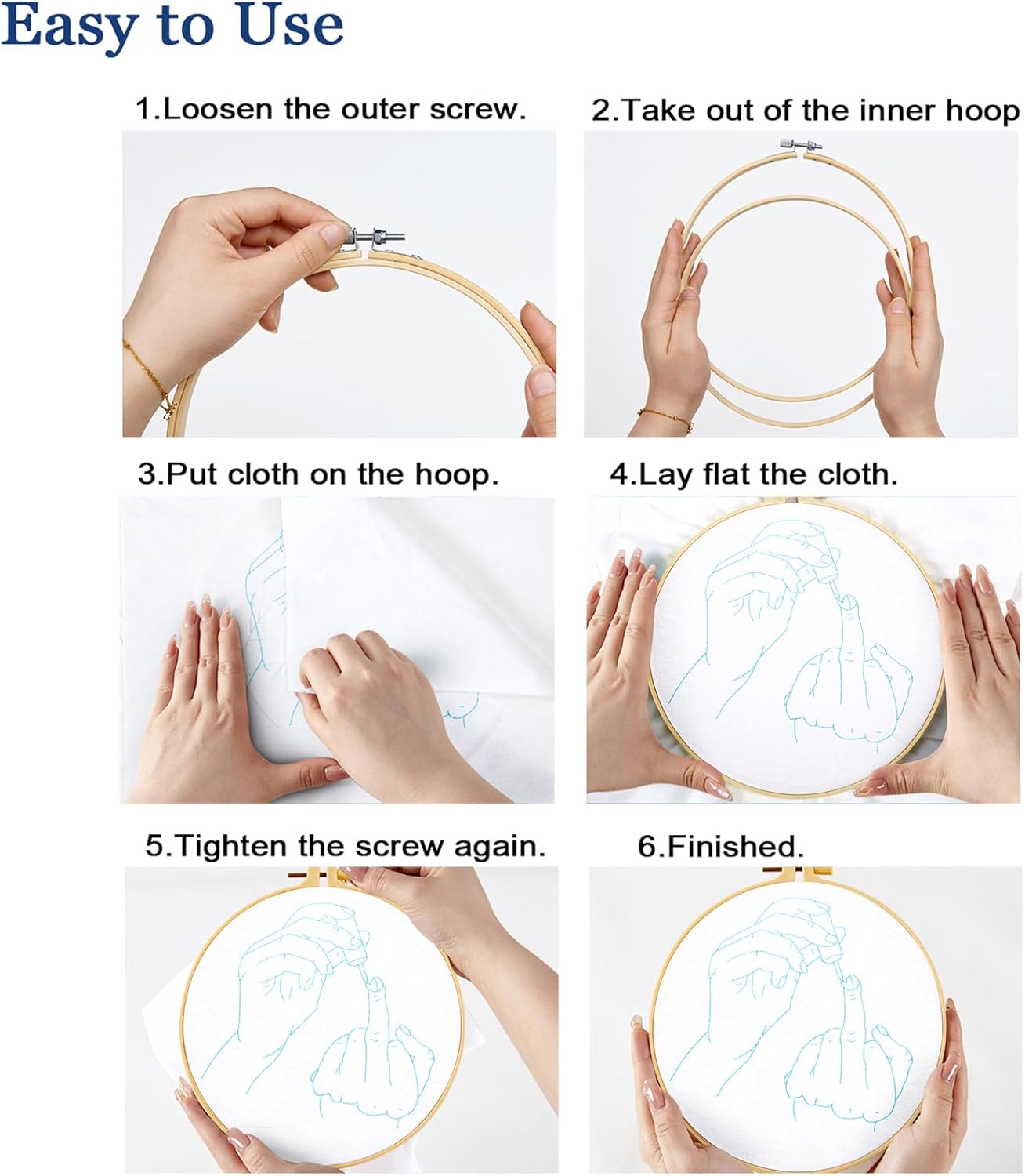 Easy to Use

1.Loosen the outer screw.

2.Take out of the inner hoop

3.Put cloth on the hoop.

4.Lay flat the cloth.

5.Tighten the screw again.

6.Finished.